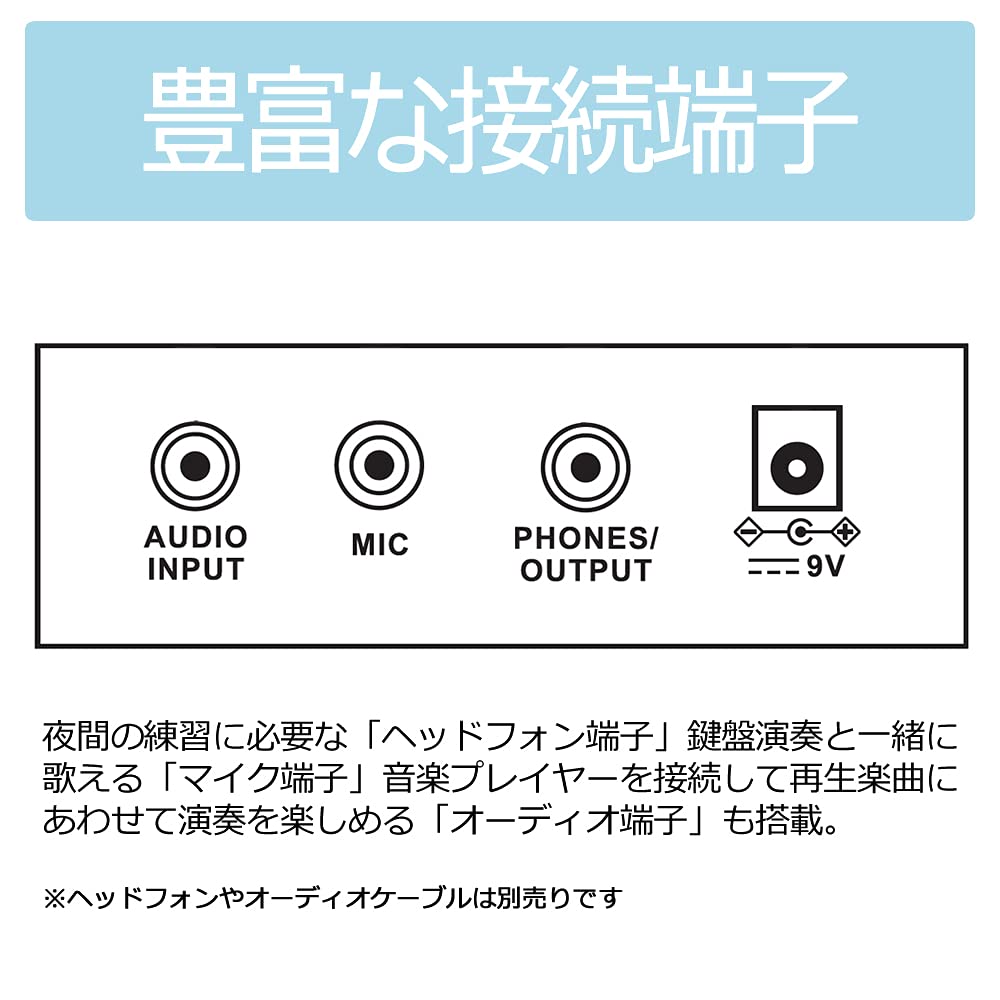 豊富な接続端子

AUDIO INPUT

MIC

PHONES/ OUTPUT

9V

夜間の練習に必要な「ヘッドフォン端子」鍵盤演奏と一緒に歌える「マイク端子」音楽プレイヤーを接続して再生楽曲にあわせて演奏を楽しめる「オーディオ端子」も搭載。

※ヘッドフォンやオーディオケーブルは別売りです