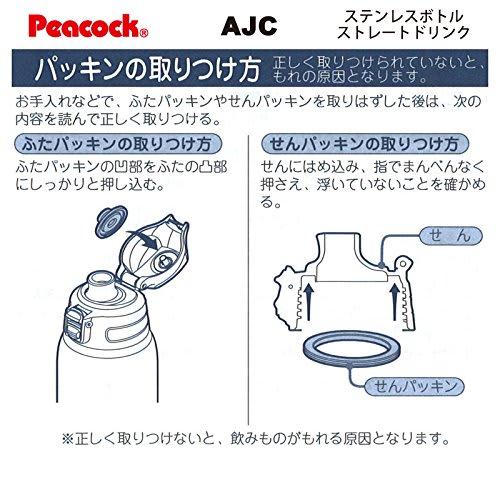 Peacock®

AJC

ステンレスボトル
ストレートドリンク

パッキンの取りつけ方

正しく取りつけられていないと、もれの原因となります。

お手入れなどで、ふたパッキンやせんパッキンを取りはずした後は、次の内容を読んで正しく取りつける。

ふたパッキンの取りつけ方

ふたパッキンの凹部をふたの凸部にしっかりと押し込む。

せんパッキンの取りつけ方

せんにはめ込み、指でまんべんなく押さえ、浮いていないことを確かめる。

せん

せんパッキン

※正しく取りつけないと、飲みものがもれる原因となります。