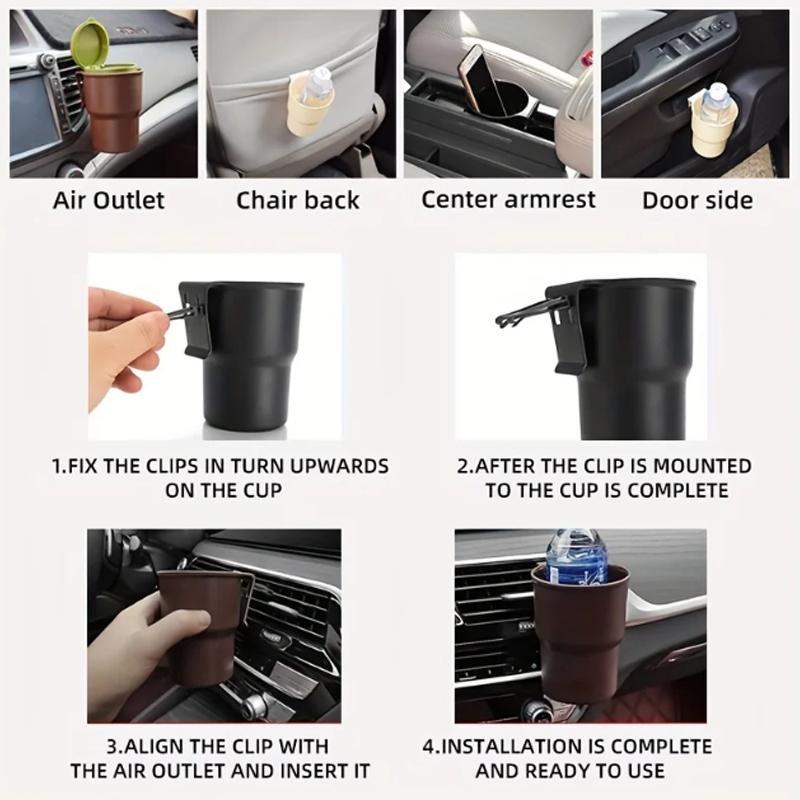 Air Outlet

Chair back

Center armrest

Door side

1.FIX THE CLIPS IN TURN UPWARDS ON THE CUP

2.AFTER THE CLIP IS MOUNTED TO THE CUP IS COMPLETE

3.ALIGN THE CLIP WITH THE AIR OUTLET AND INSERT IT

4.INSTALLATION IS COMPLETE AND READY TO USE