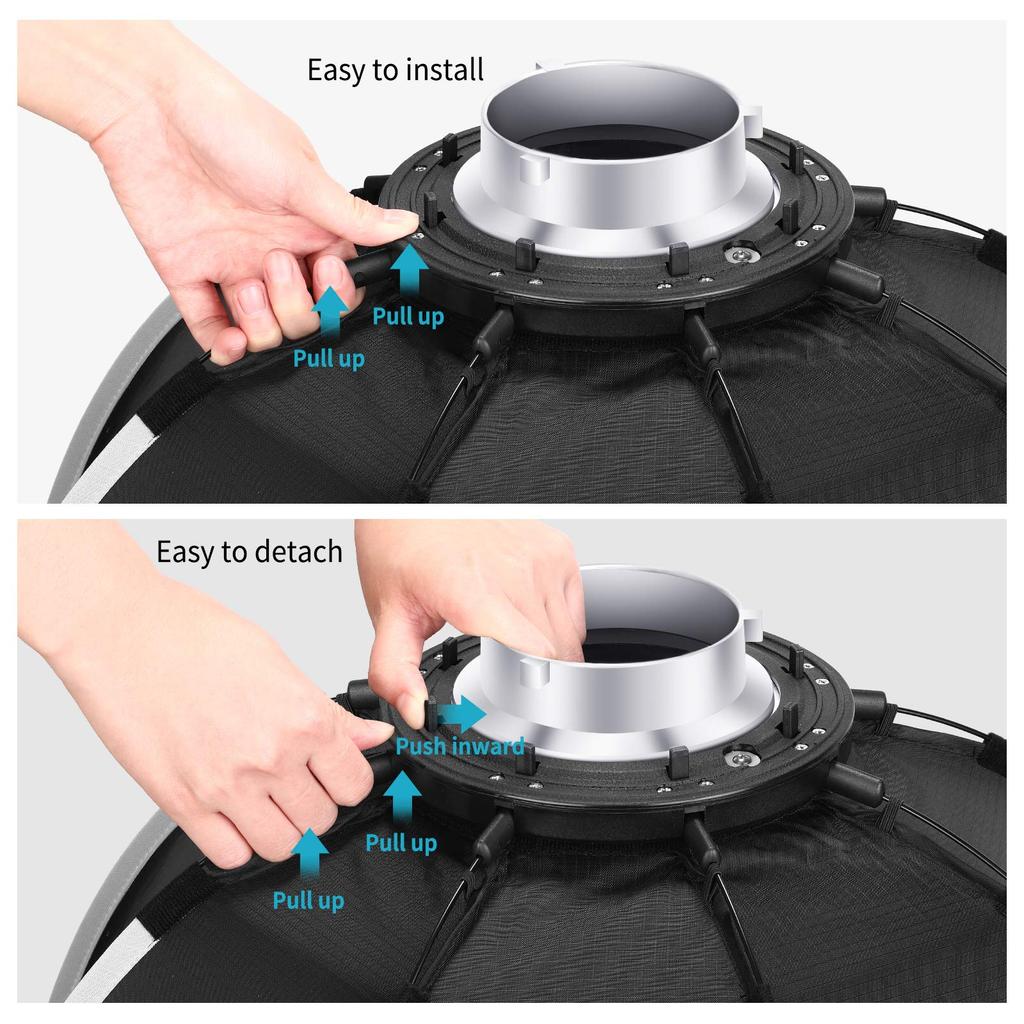 Easy to install

Pull up

Pull up

Easy to detach

Push inward

Pull up

Pull up