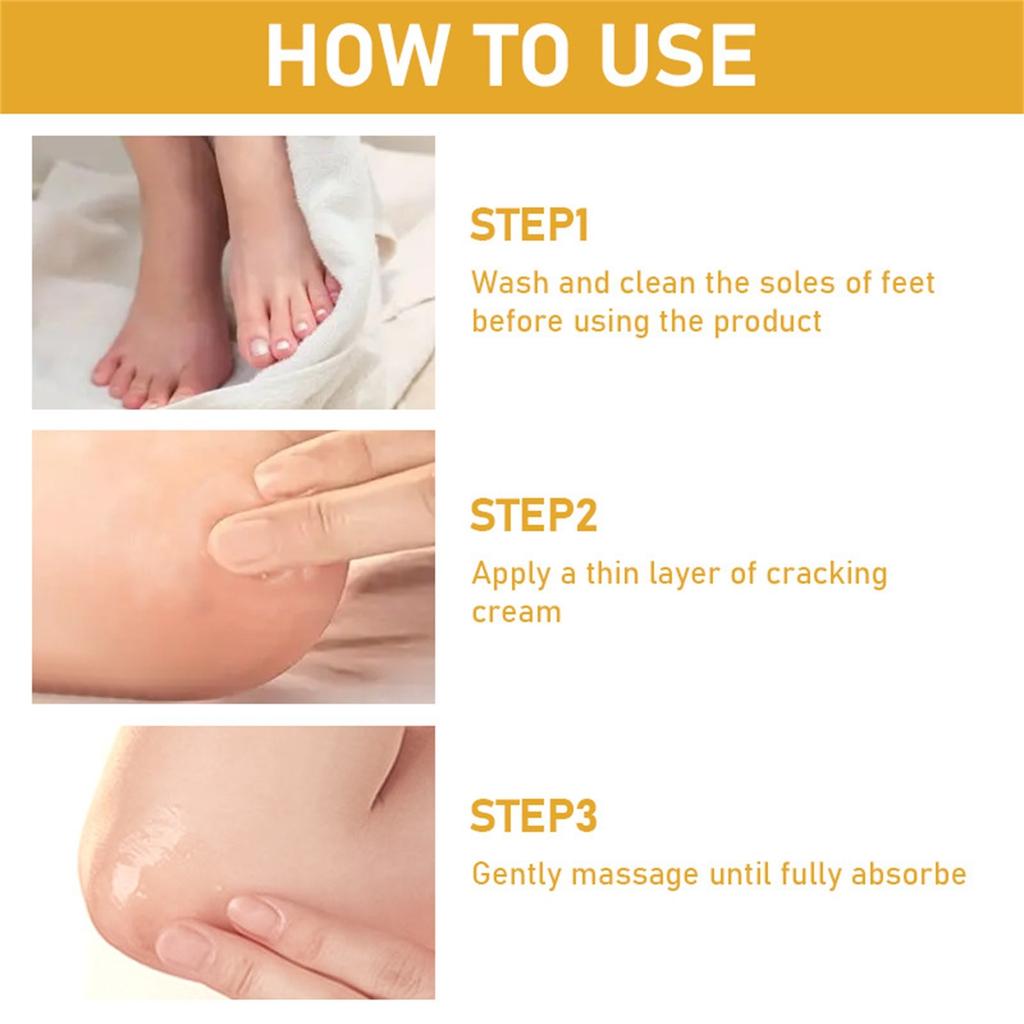 HOW TO USE

STEP1
Wash and clean the soles of feet before using the product

STEP2
Apply a thin layer of cracking cream

STEP3
Gently massage until fully absorbe