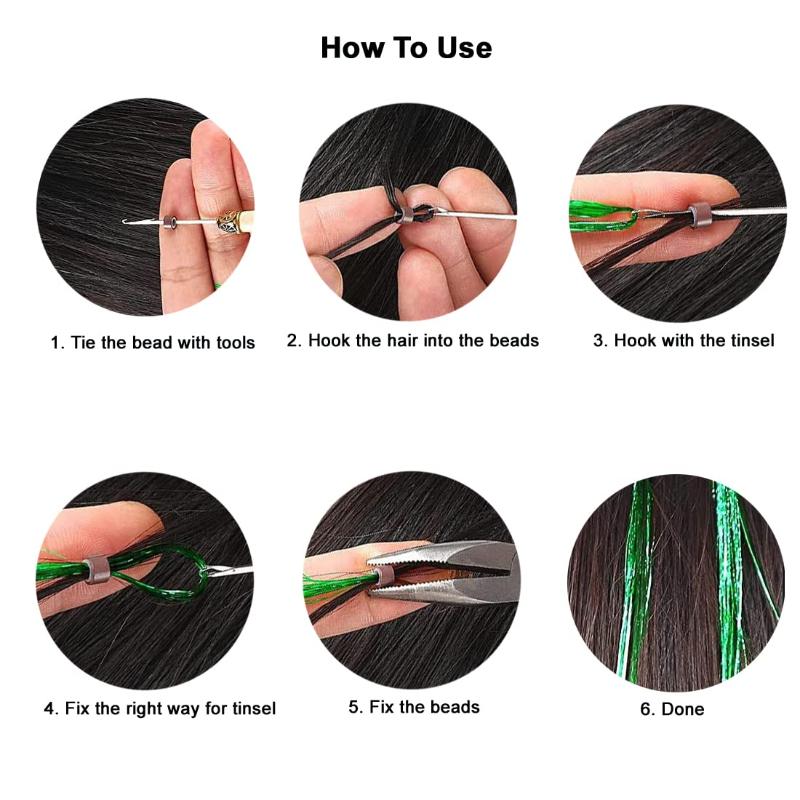 How To Use

1. Tie the bead with tools

2. Hook the hair into the beads

3. Hook with the tinsel

4. Fix the right way for tinsel

5. Fix the beads

6. Done