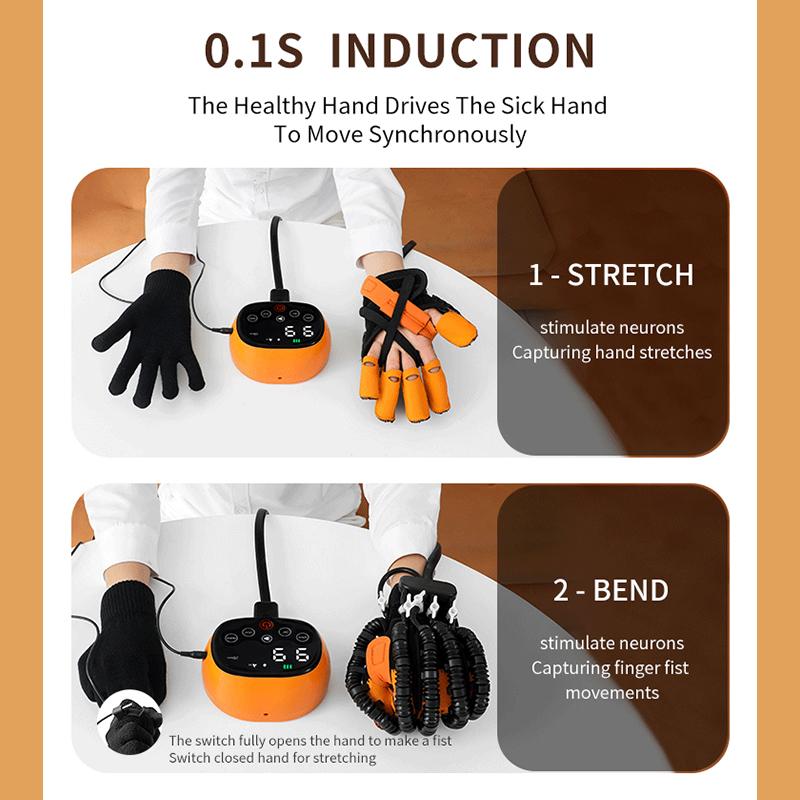 0.1S INDUCTION

The Healthy Hand Drives The Sick Hand
To Move Synchronously

66

1 - STRETCH

stimulate neurons
Capturing hand stretches

66

2 - BEND

stimulate neurons
Capturing finger fist movements

The switch fully opens the hand to make a fist
Switch closed hand for stretching