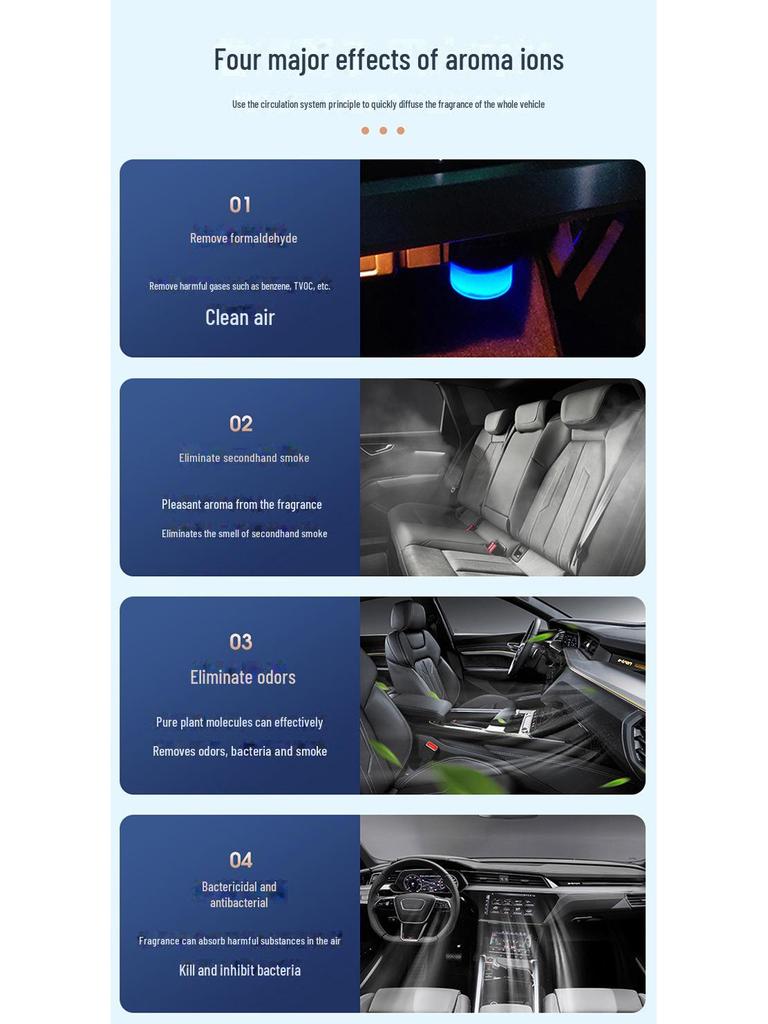 Four major effects of aroma ions

Use the circulation system principle to quickly diffuse the fragrance of the whole vehicle

01

Remove formaldehyde

Remove harmful gases such as benzene, TVOC, etc.

Clean air

02

Eliminate secondhand smoke

Pleasant aroma from the fragrance

Eliminates the smell of secondhand smoke

03

Eliminate odors

Pure plant molecules can effectively

Removes odors, bacteria and smoke

04

Bactericidal and antibacterial

Fragrance can absorb harmful substances in the air

Kill and inhibit bacteria