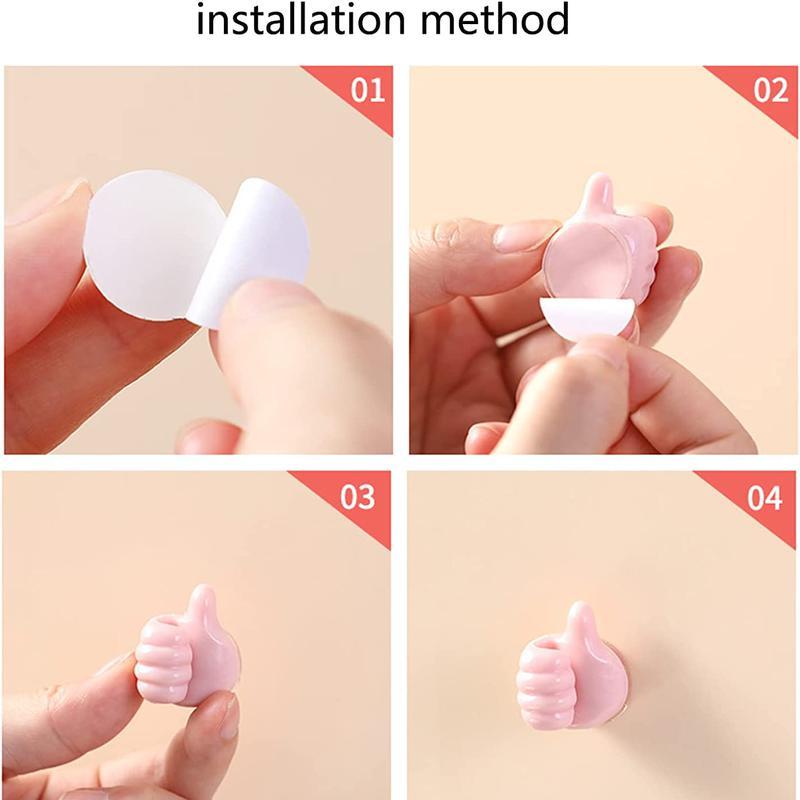 installation method

01

02

03

04