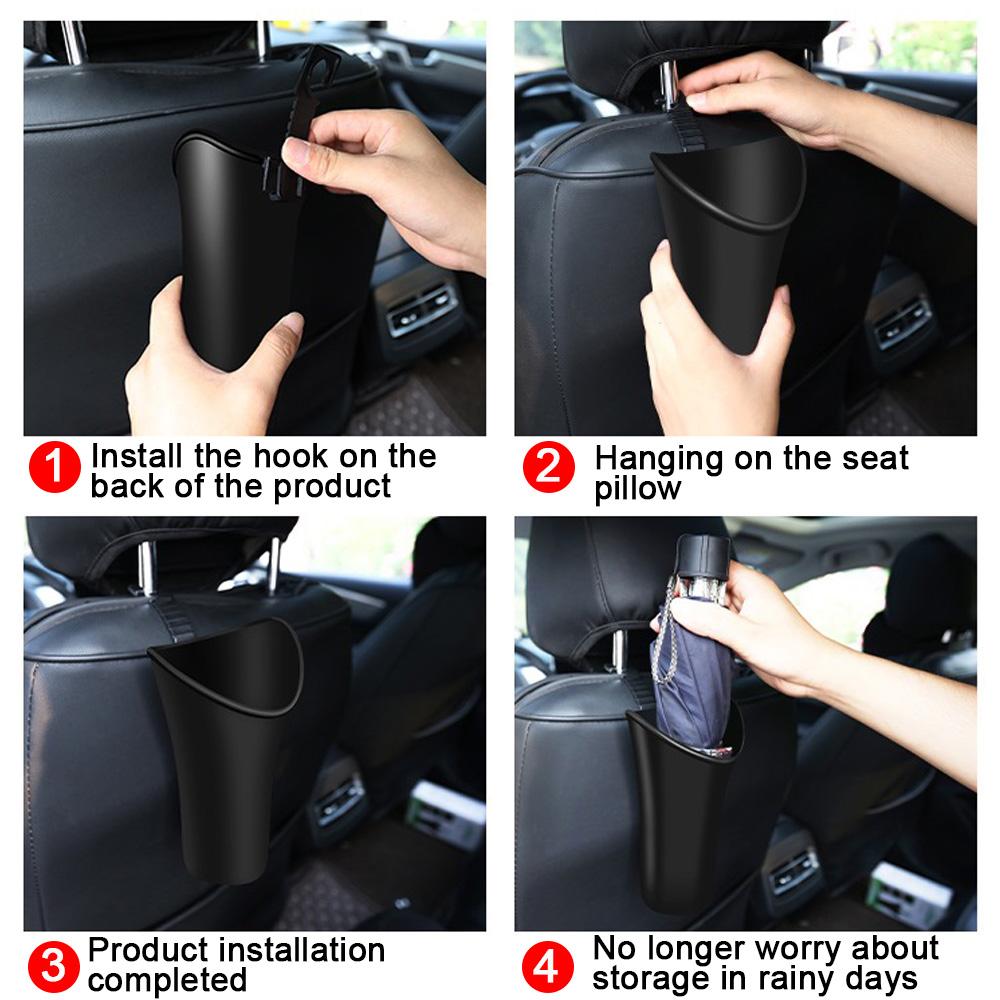 1 Install the hook on the back of the product

2 Hanging on the seat pillow

3 Product installation completed

4 No longer worry about storage in rainy days