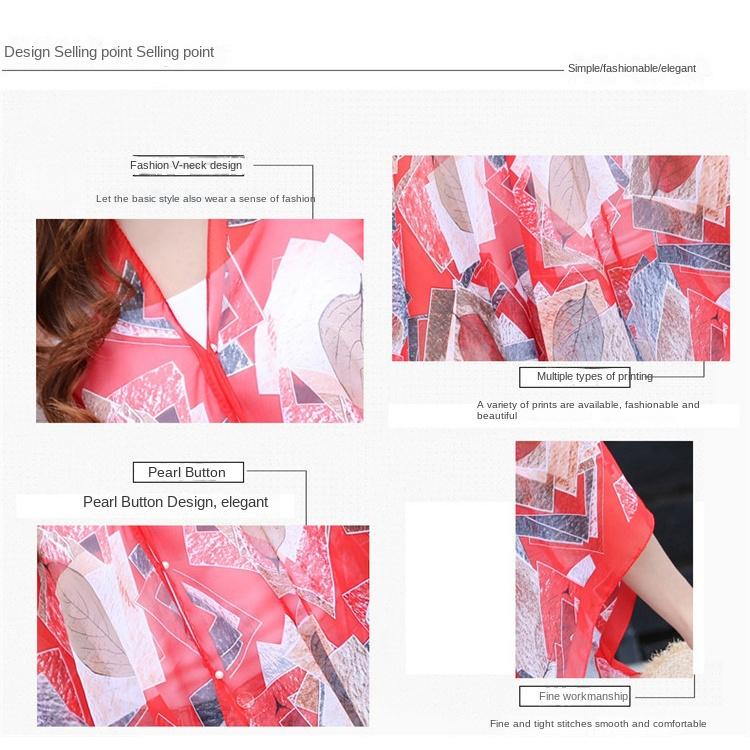 Design Selling point Selling point

Simple/fashionable/elegant

Fashion V-neck design

Let the basic style also wear a sense of fashion

Multiple types of printing

A variety of prints are available, fashionable and beautiful

Pearl Button

Pearl Button Design, elegant

Fine workmanship

Fine and tight stitches smooth and comfortable