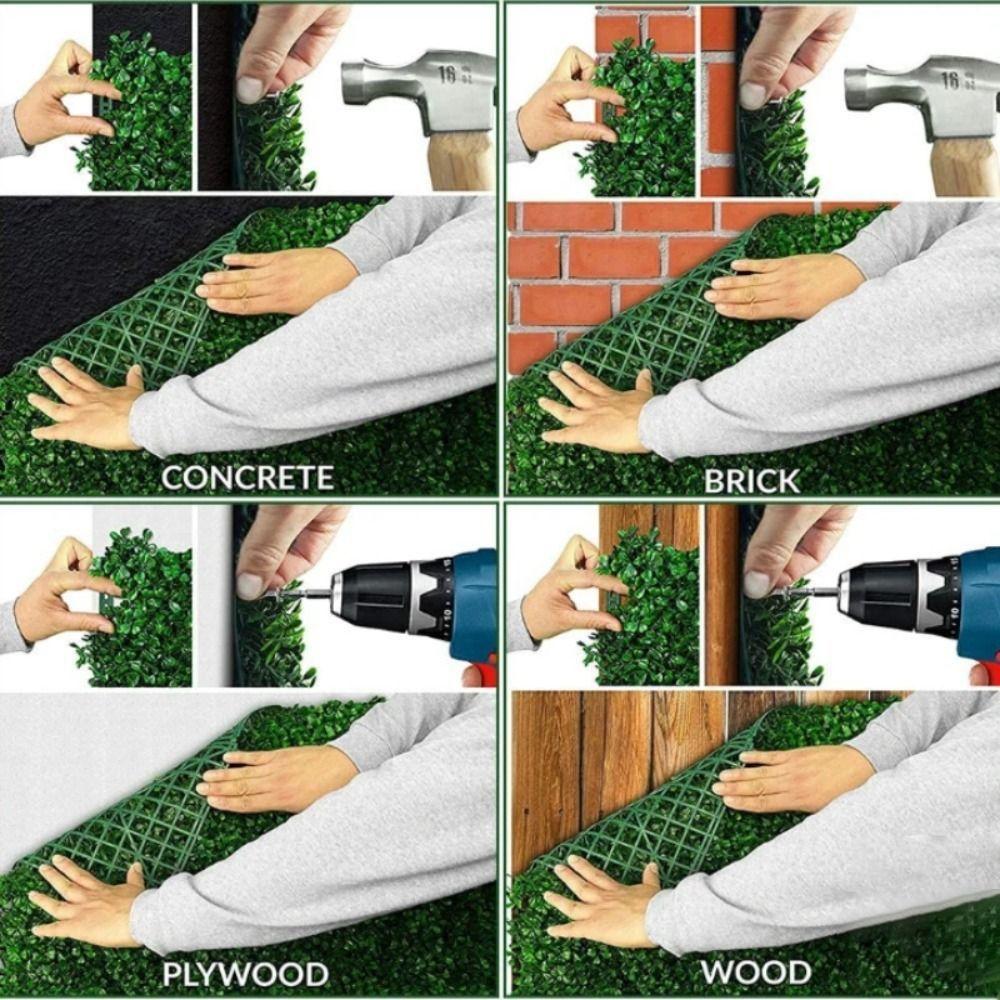 16

CONCRETE

16

BRICK

PLYWOOD

WOOD