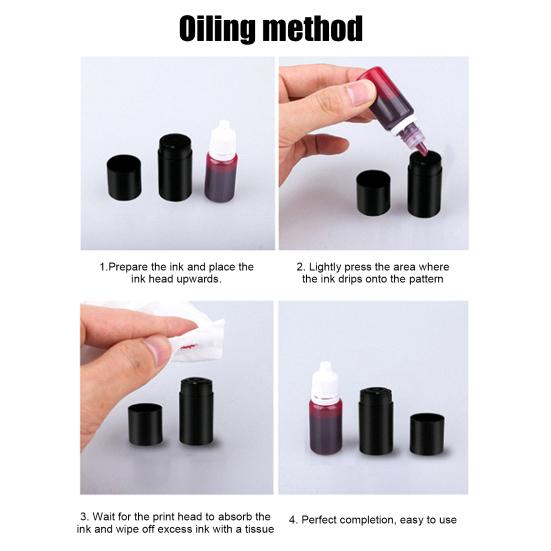 Oiling method

1.Prepare the ink and place the ink head upwards.

2. Lightly press the area where the ink drips onto the pattern

3. Wait for the print head to absorb the ink and wipe off excess ink with a tissue

4. Perfect completion, easy to use