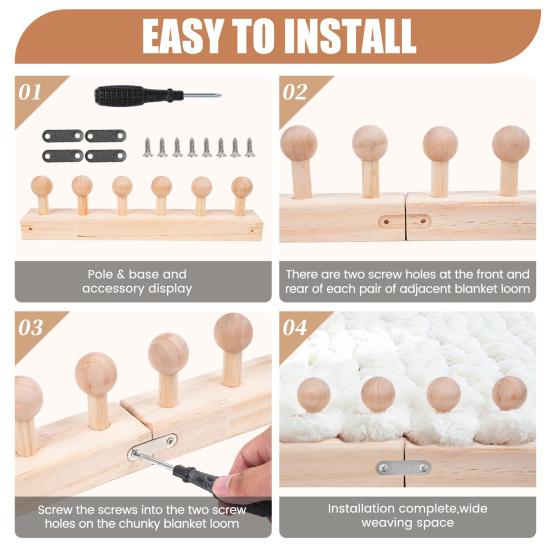 EASY TO INSTALL

01

Pole & base and accessory display

02

There are two screw holes at the front and rear of each pair of adjacent blanket loom

03

Screw the screws into the two screw holes on the chunky blanket loom

04

Installation complete,wide weaving space