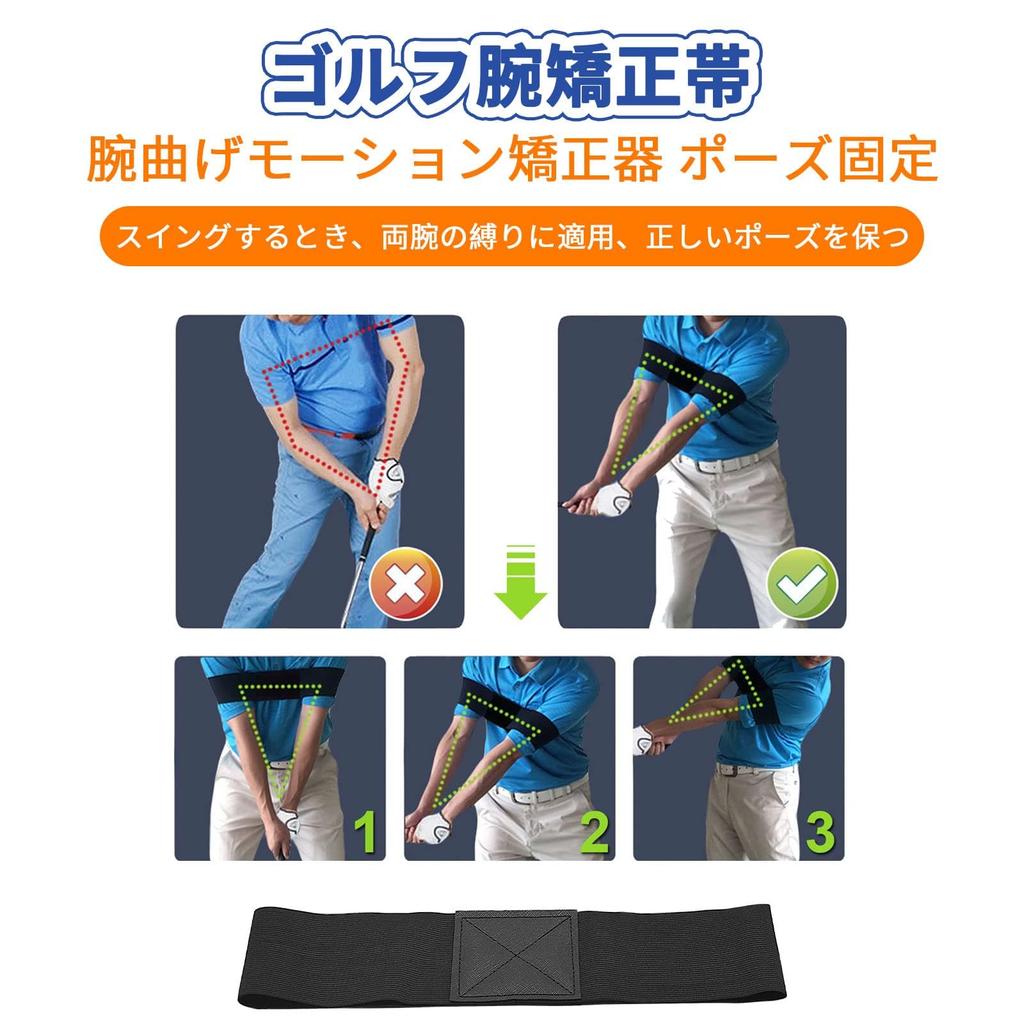 ゴルフ腕矯正帯

腕曲げモーション矯正器 ポーズ固定

スイングするとき、両腕の縛りに適用、正しいポーズを保つ

1

2

3