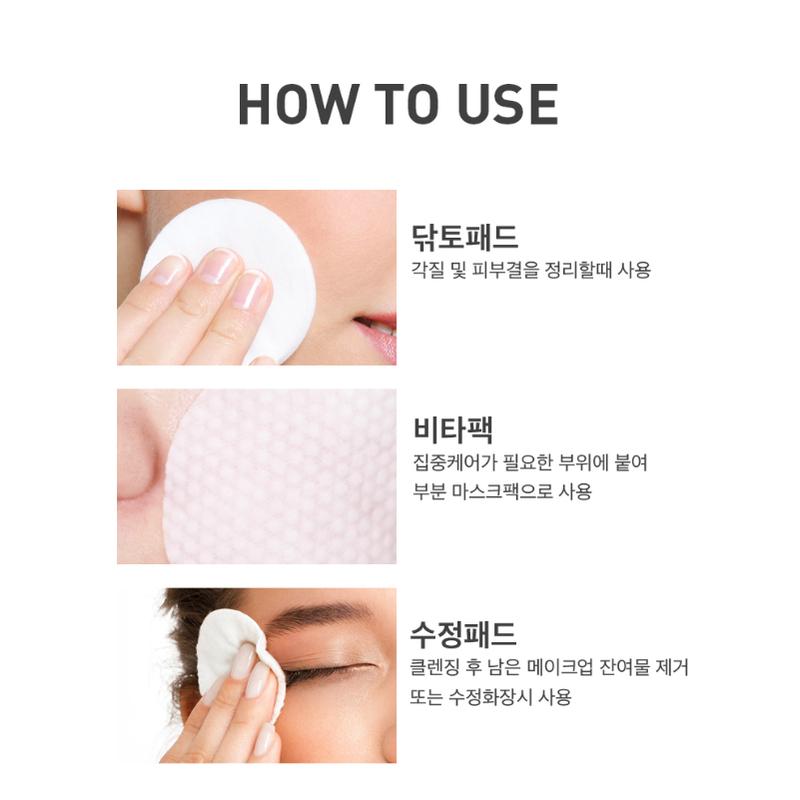 HOW TO USE

닦토패드
각질 및 피부결을 정리할때 사용

비타팩
집중케어가 필요한 부위에 붙여
부분 마스크팩으로 사용

수정패드
클렌징 후 남은 메이크업 잔여물 제거
또는 수정화장시 사용