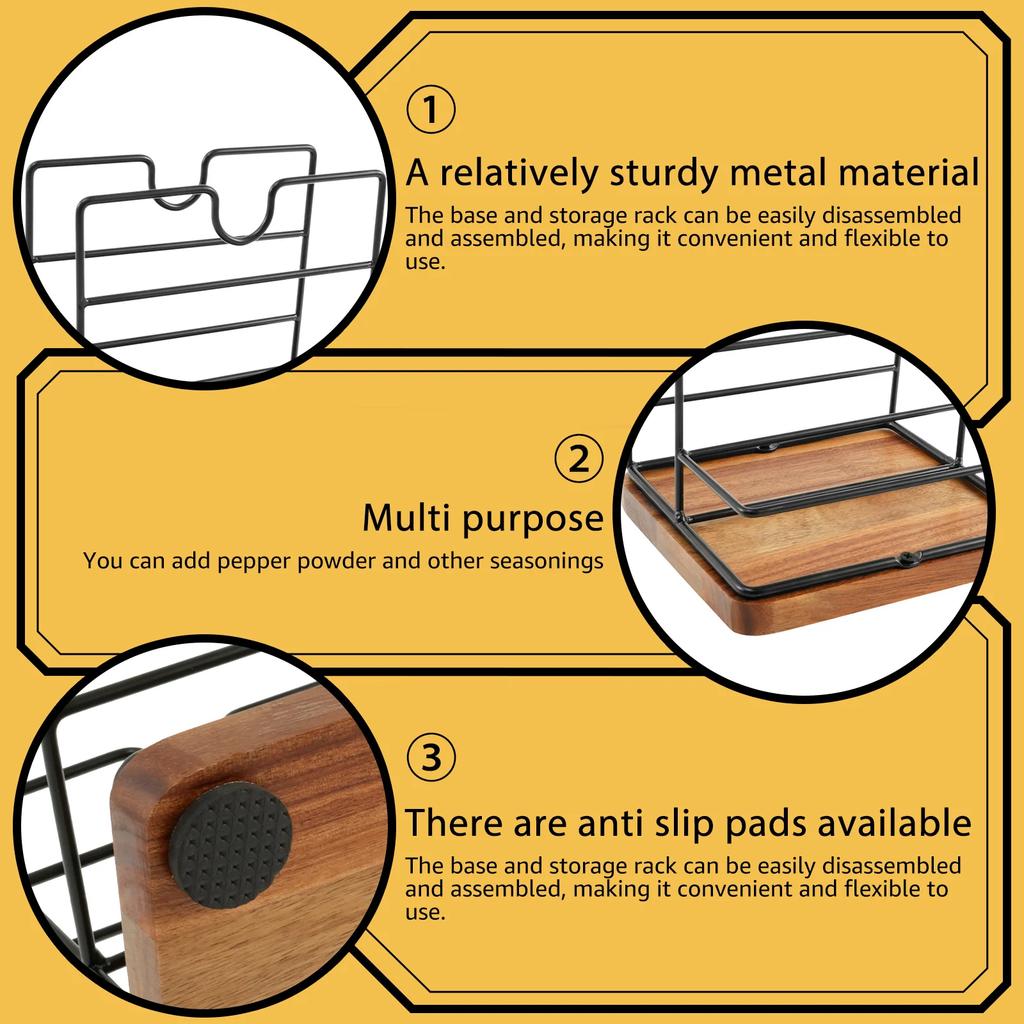 ①

A relatively sturdy metal material

The base and storage rack can be easily disassembled and assembled, making it convenient and flexible to use.

②

Multi purpose

You can add pepper powder and other seasonings

③

There are anti slip pads available

The base and storage rack can be easily disassembled and assembled, making it convenient and flexible to use.