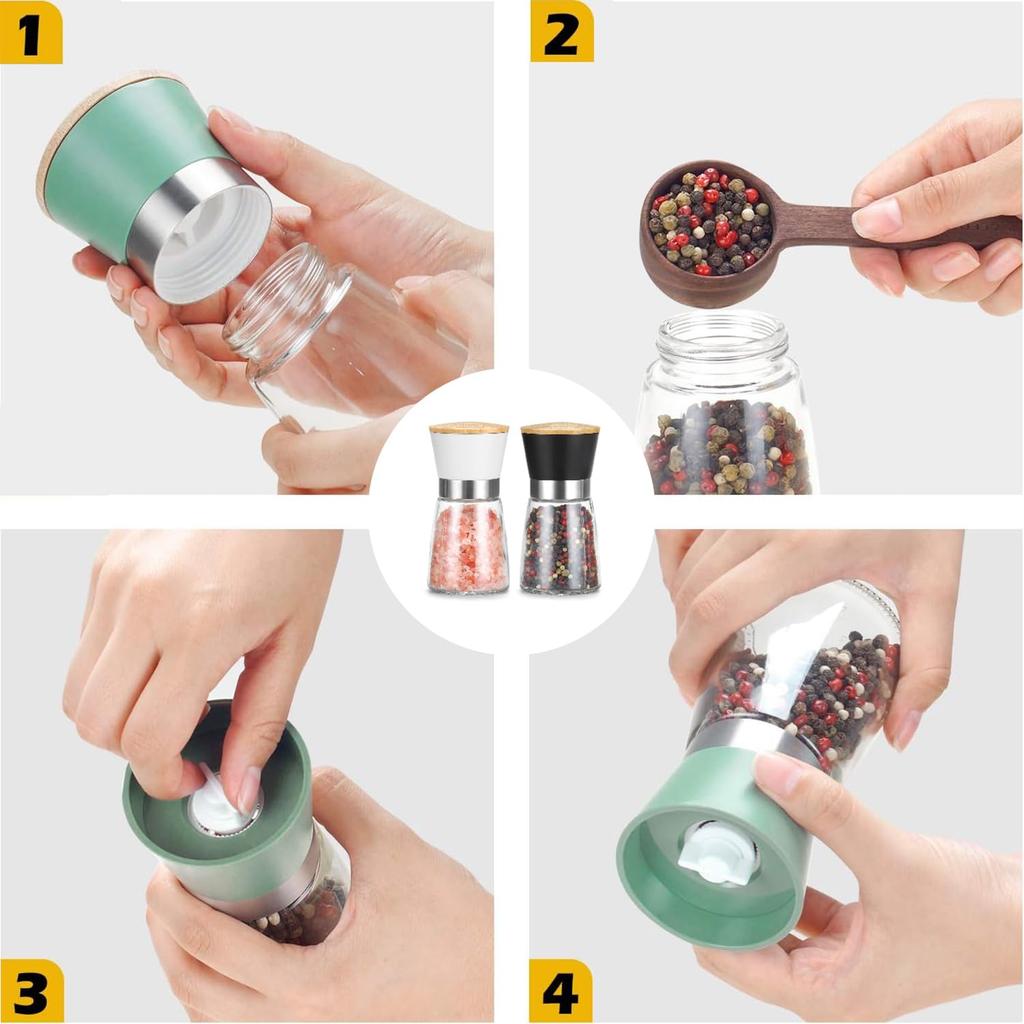 1

2

3

4