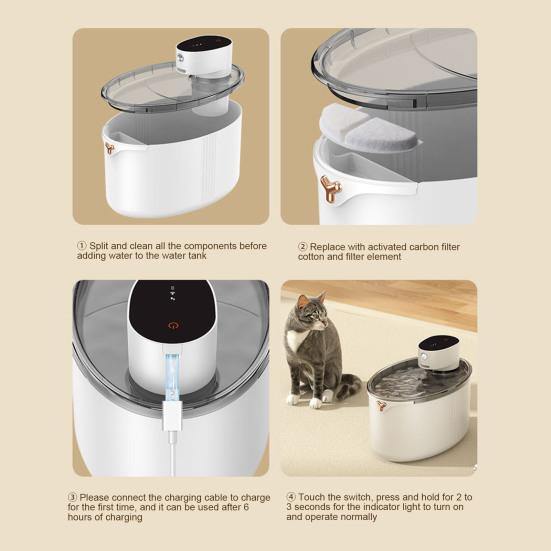 ① Split and clean all the components before adding water to the water tank

② Replace with activated carbon filter cotton and filter element

③ Please connect the charging cable to charge for the first time, and it can be used after 6 hours of charging

④ Touch the switch, press and hold for 2 to 3 seconds for the indicator light to turn on and operate normally