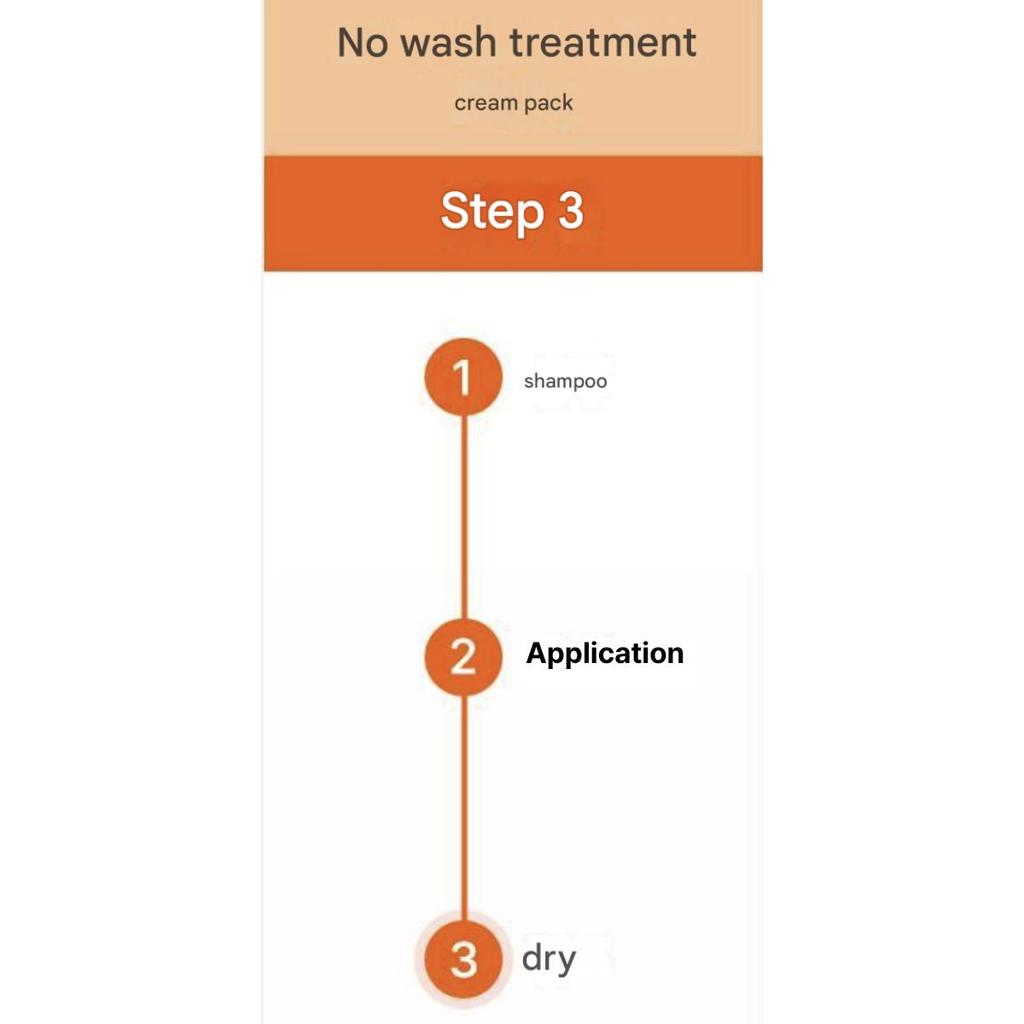 No wash treatment

cream pack

Step 3

1 shampoo

2 Application

3 dry