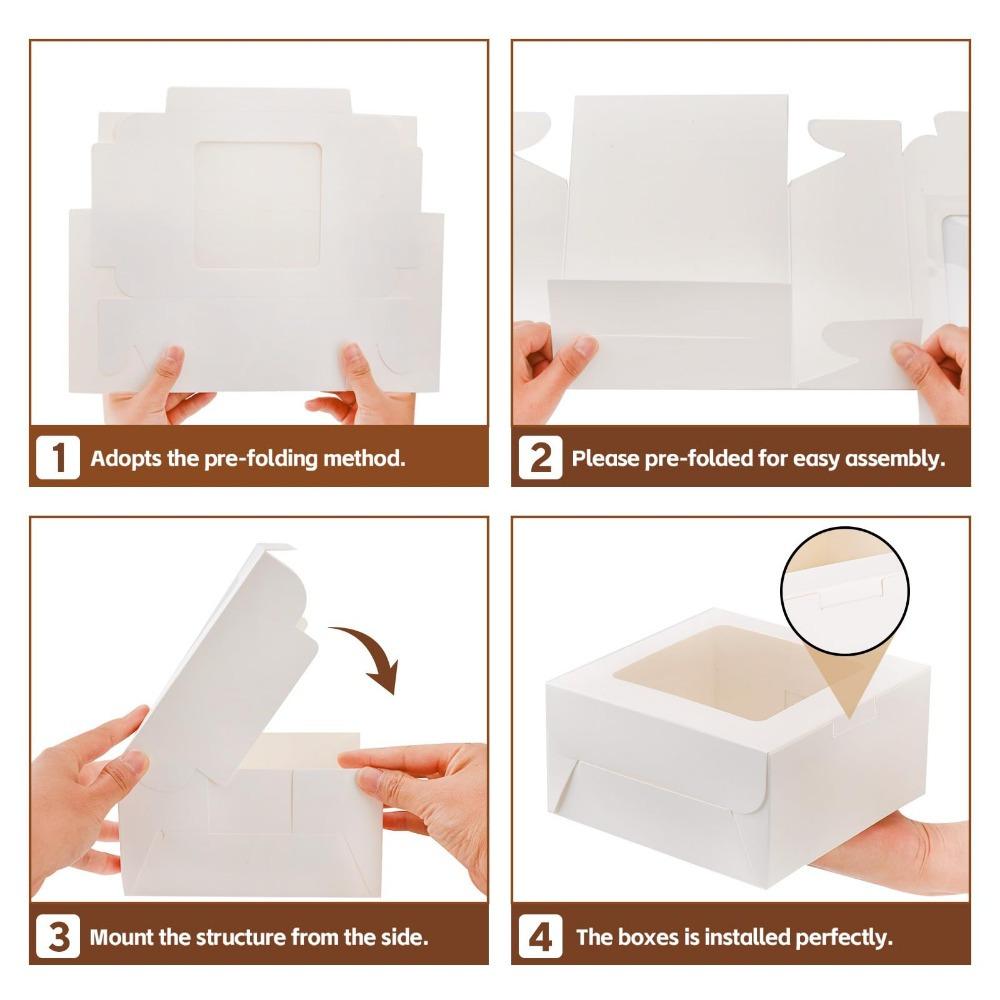 1 Adopts the pre-folding method.

2 Please pre-folded for easy assembly.

3 Mount the structure from the side.

4 The boxes is installed perfectly.