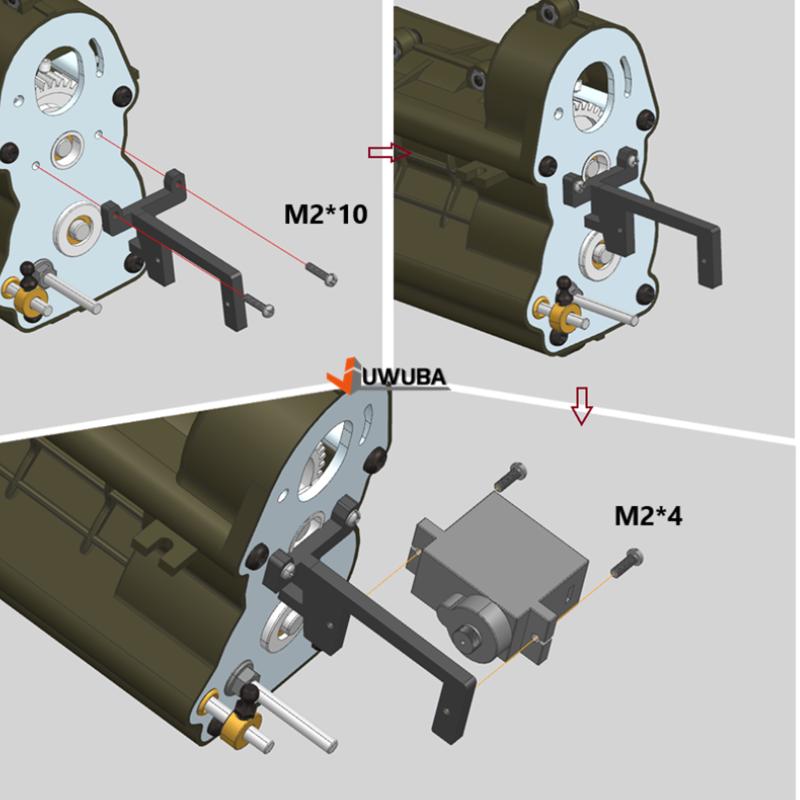 M2*10

UWUBA

M2*4