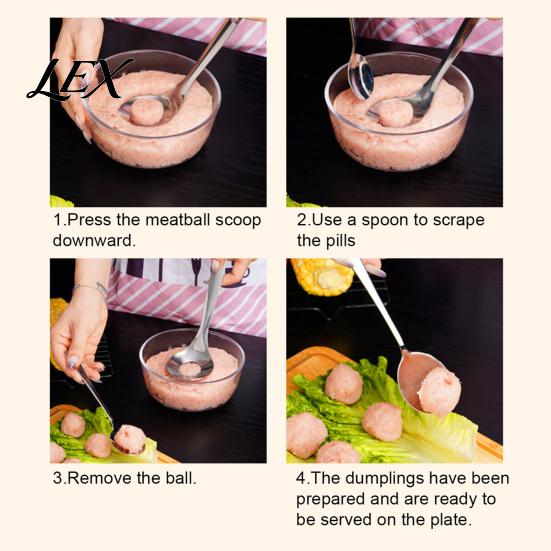 LEX

1.Press the meatball scoop downward.

2.Use a spoon to scrape the pills

3.Remove the ball.

4.The dumplings have been prepared and are ready to be served on the plate.