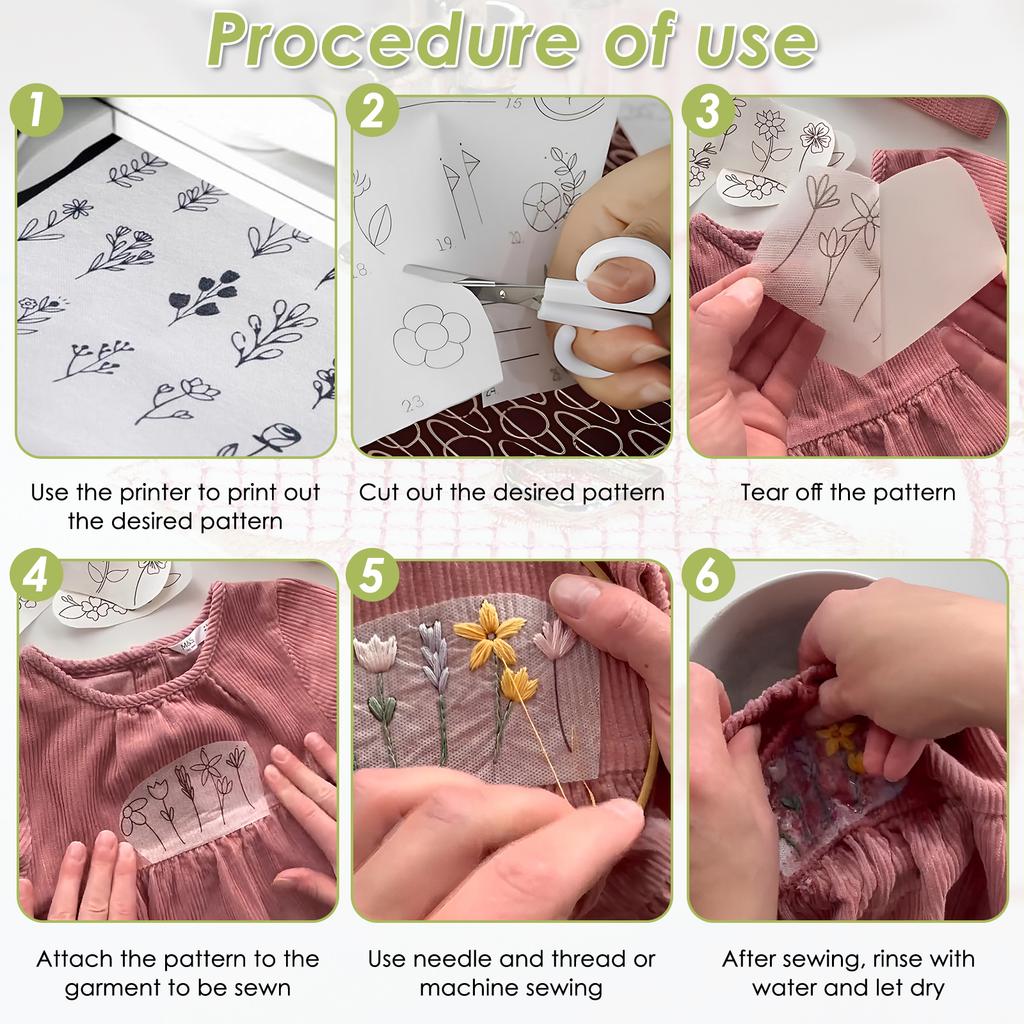 Procedure of use

1

Use the printer to print out the desired pattern

2

15

19

20

18

23

Cut out the desired pattern

3

Tear off the pattern

4

Attach the pattern to the garment to be sewn

5

Use needle and thread or machine sewing

6

After sewing, rinse with water and let dry