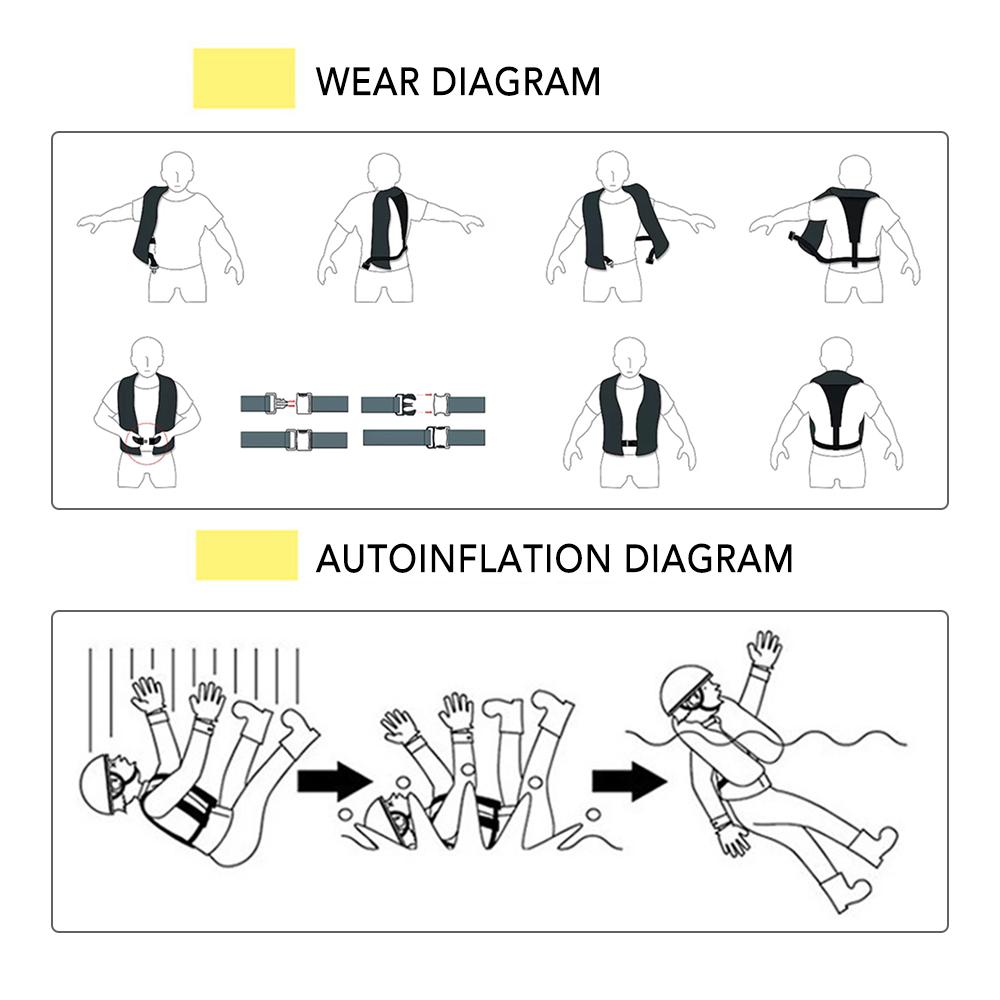 WEAR DIAGRAM

AUTOINFLATION DIAGRAM