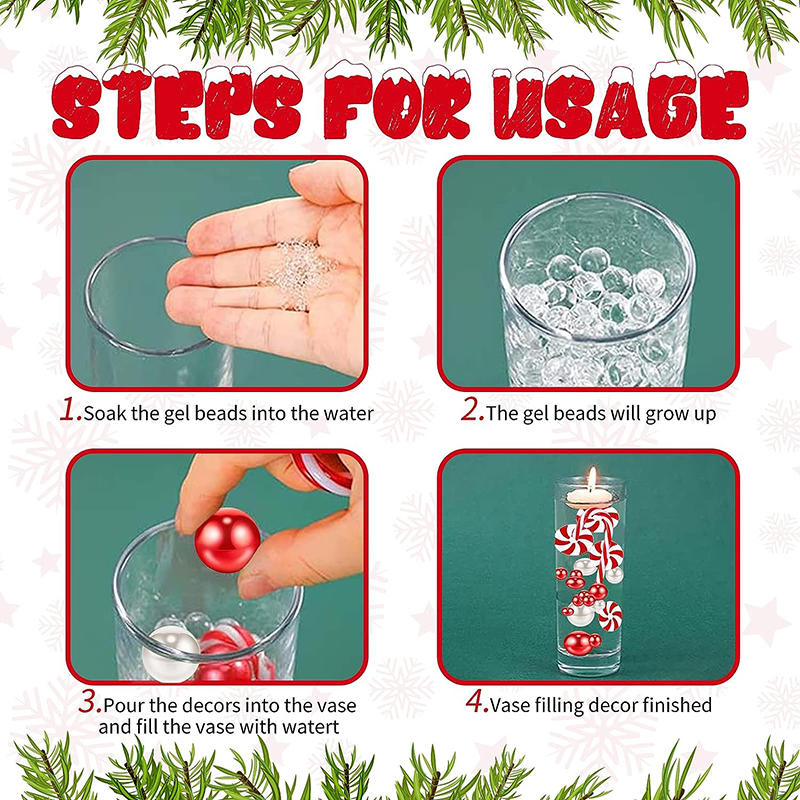 STEPS FOR USAGE

1.Soak the gel beads into the water

2.The gel beads will grow up

3.Pour the decors into the vase and fill the vase with watert

4.Vase filling decor finished