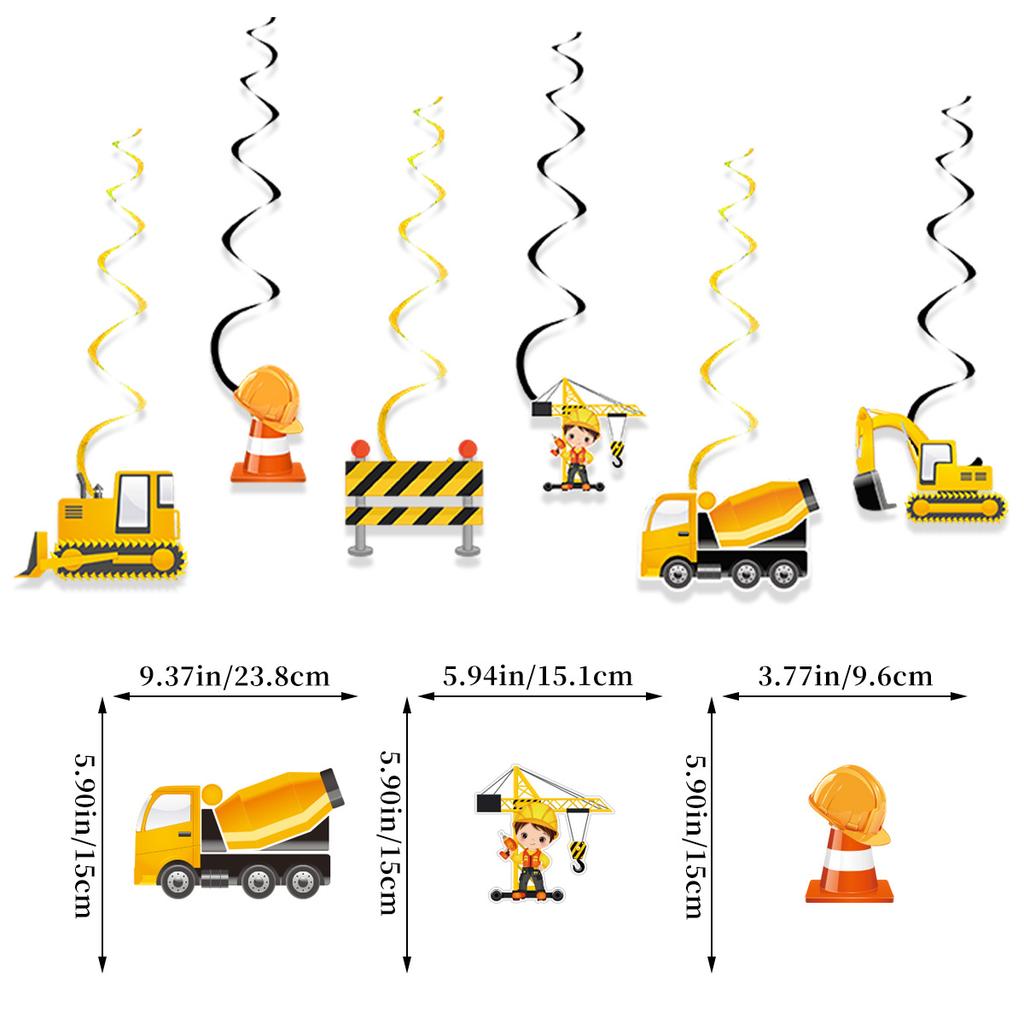 9.37in/23.8cm

5.90in/15cm

5.94in/15.1cm

5.90in/15cm

3.77in/9.6cm

5.90in/15cm