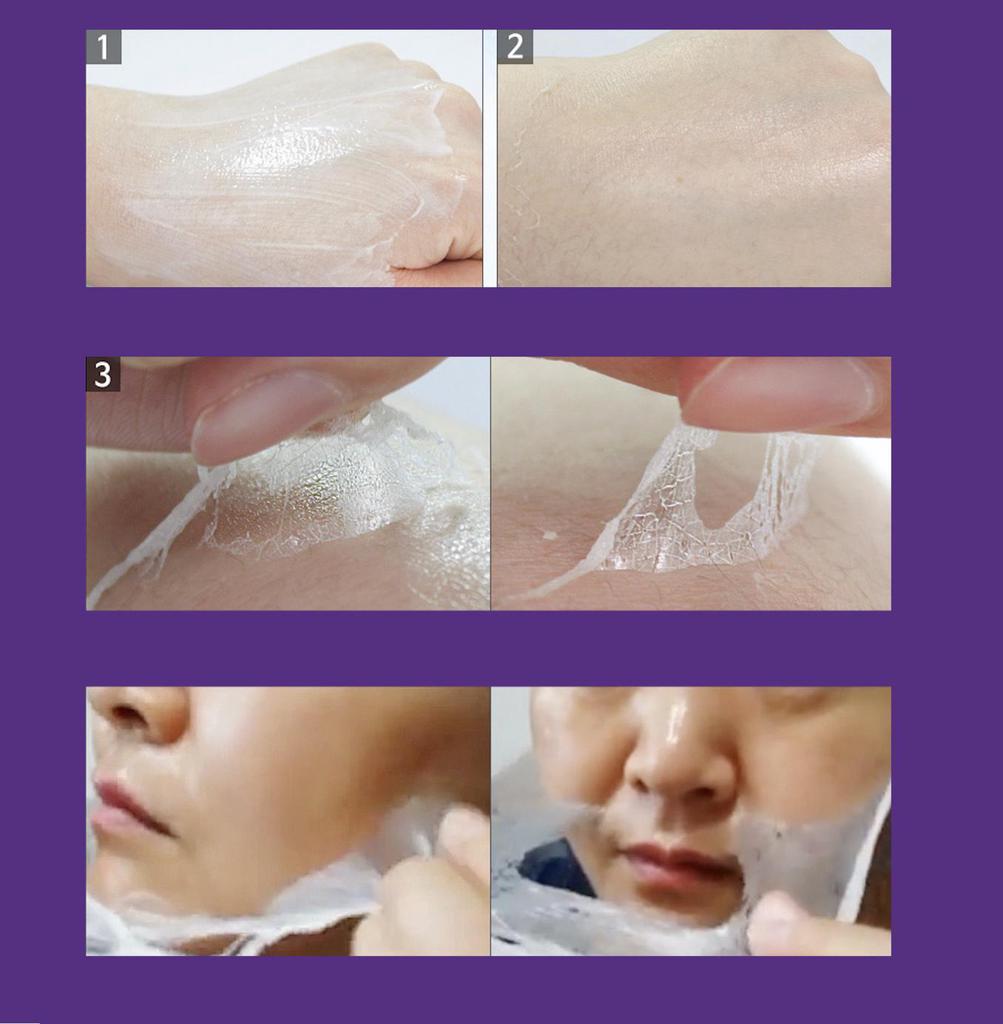 1

2

3