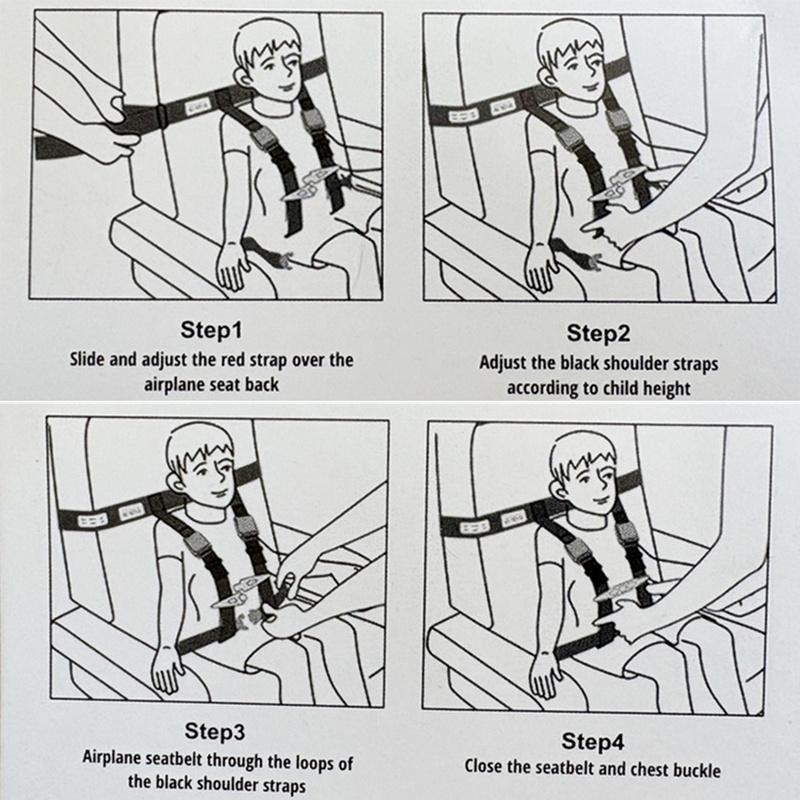 Step1
Slide and adjust the red strap over the airplane seat back

Step2
Adjust the black shoulder straps according to child height

Step3
Airplane seatbelt through the loops of the black shoulder straps

Step4
Close the seatbelt and chest buckle