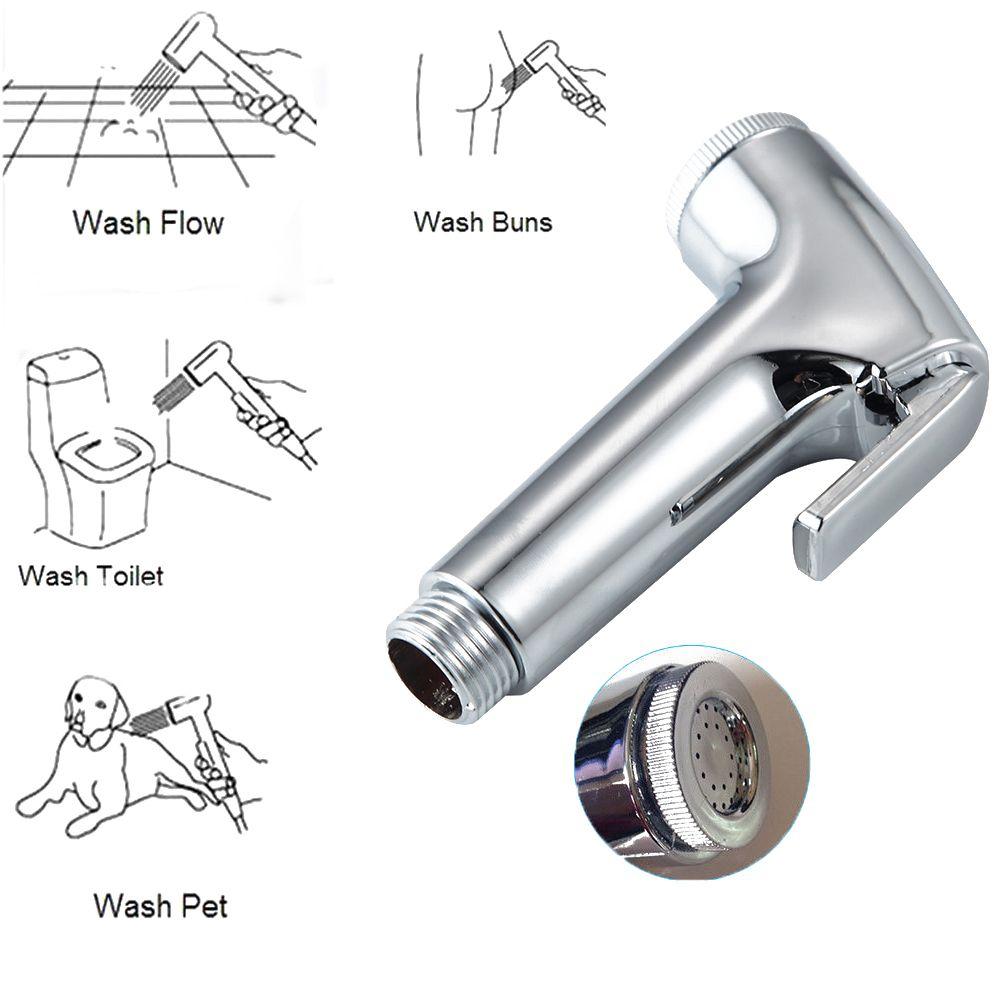 Wash Flow

Wash Buns

Wash Toilet

Wash Pet