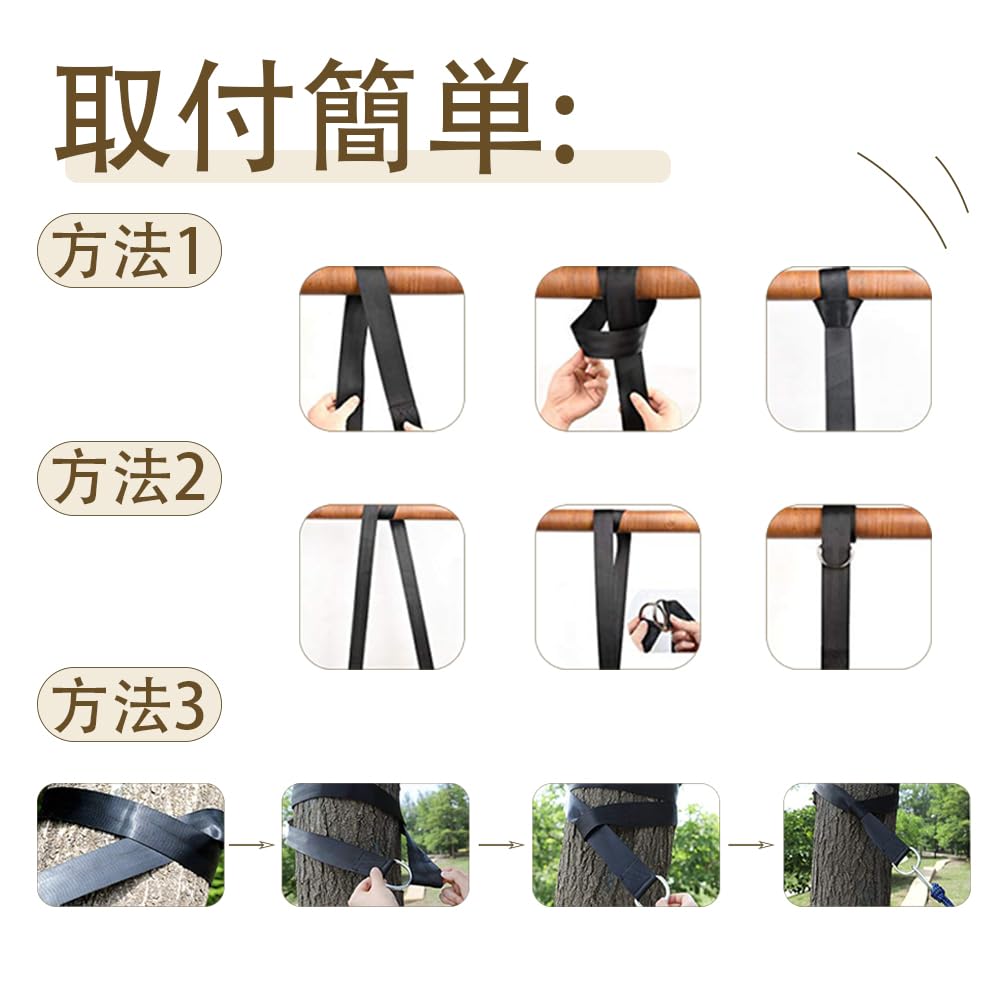 取付簡単:

方法1

方法2

方法3