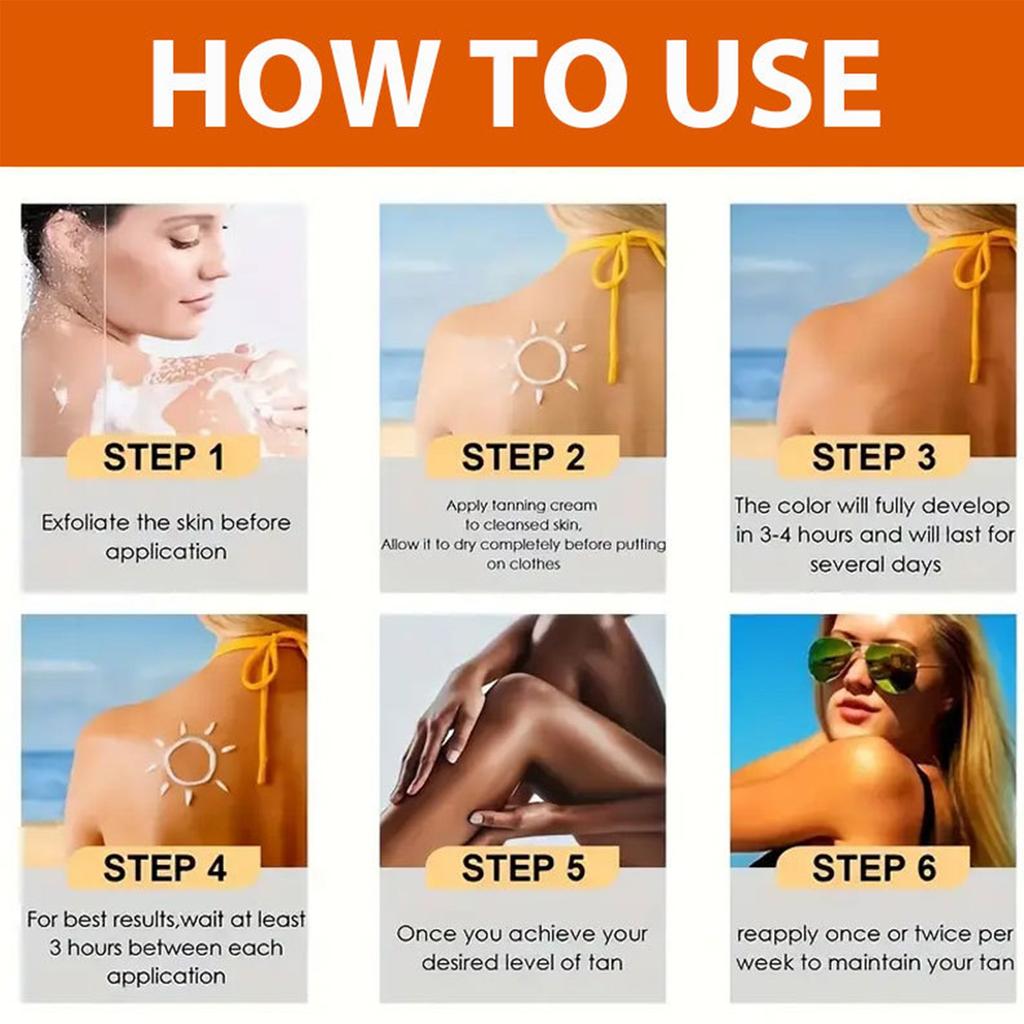 HOW TO USE

STEP 1

Exfoliate the skin before application

STEP 2

Apply tanning cream to cleansed skin, Allow it to dry completely before putting on clothes

STEP 3

The color will fully develop in 3-4 hours and will last for several days

STEP 4

For best results,wait at least 3 hours between each application

STEP 5

Once you achieve your desired level of tan

STEP 6

reapply once or twice per week to maintain your tan