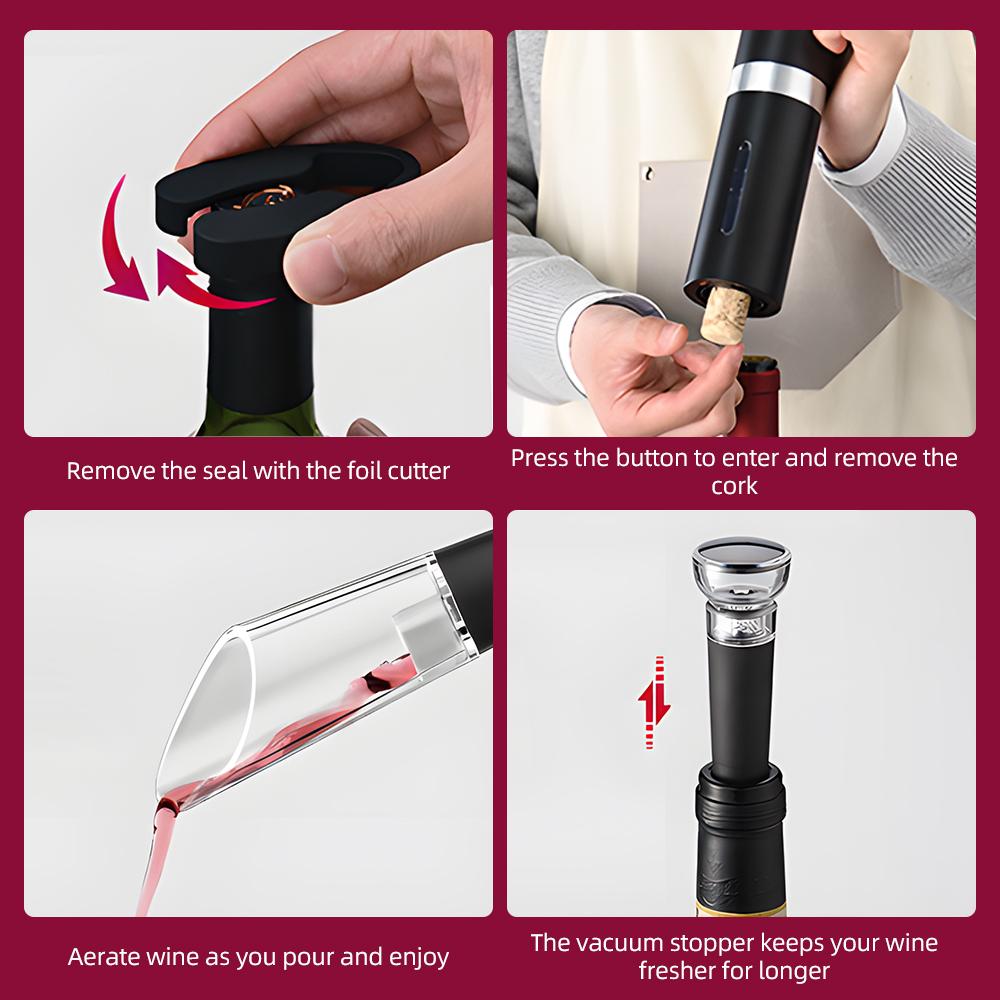 Remove the seal with the foil cutter

Press the button to enter and remove the cork

Aerate wine as you pour and enjoy

The vacuum stopper keeps your wine fresher for longer