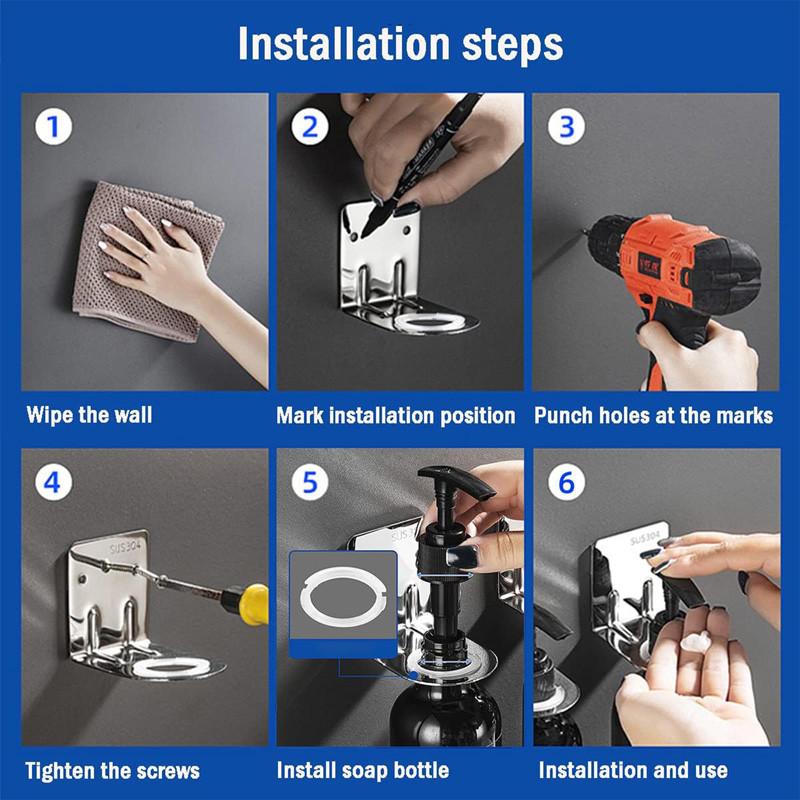 Installation steps

1

Wipe the wall

2

Mark installation position

3

Punch holes at the marks

4

SUS304

Tighten the screws

5

Install soap bottle

6

SUS304

Installation and use