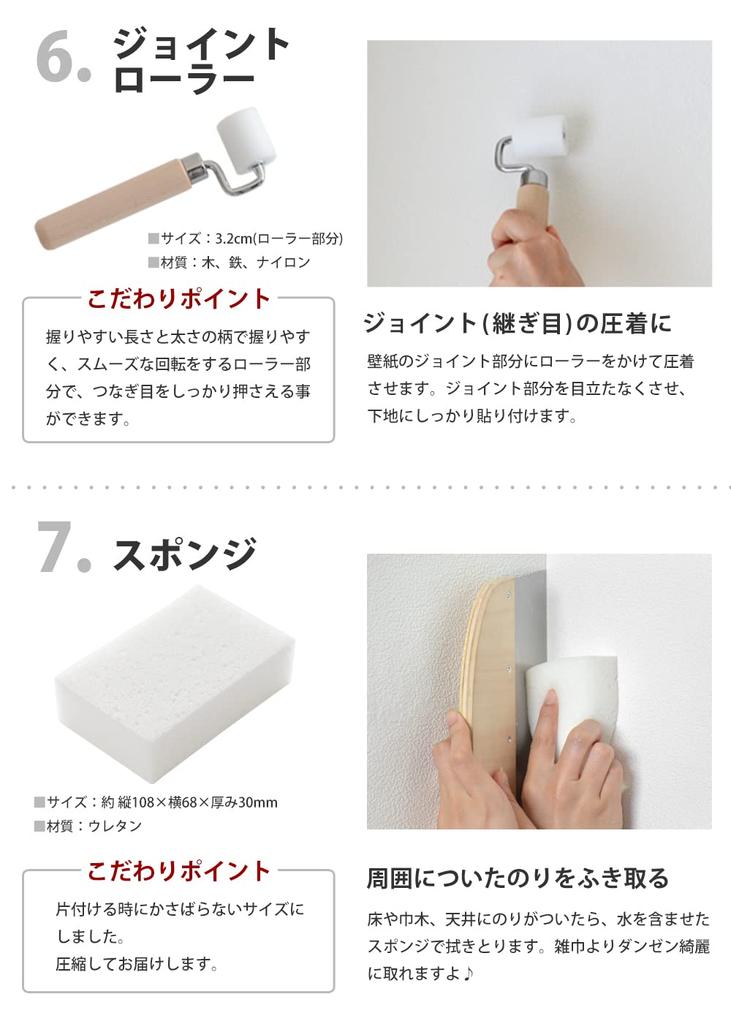 6. ジョイントローラー

■サイズ：3.2cm(ローラー部分)
■材質：木、鉄、ナイロン

こだわりポイント

握りやすい長さと太さの柄で握りやすく、スムーズな回転をするローラー部分で、つなぎ目をしっかり押さえる事ができます。

ジョイント(継ぎ目)の圧着に

壁紙のジョイント部分にローラーをかけて圧着させます。ジョイント部分を目立たなくさせ、下地にしっかり貼り付けます。

7. スポンジ

■サイズ：約 縦108×横68×厚み30mm
■材質：ウレタン

こだわりポイント

片付ける時にかさばらないサイズにしました。
圧縮してお届けします。

周囲についたのりをふき取る

床や巾木、天井にのりがついたら、水を含ませたスポンジで拭きとります。雑巾よりダンゼン綺麗に取れますよ♪