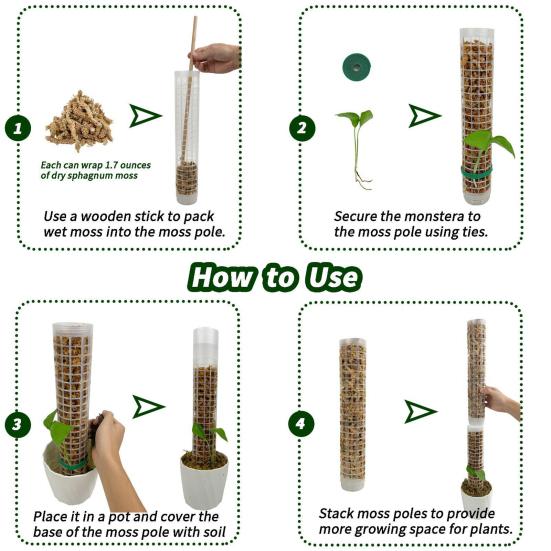 1

Each can wrap 1.7 ounces of dry sphagnum moss

Use a wooden stick to pack wet moss into the moss pole.

2

Secure the monstera to the moss pole using ties.

How to Use

3

Place it in a pot and cover the base of the moss pole with soil

4

Stack moss poles to provide more growing space for plants.