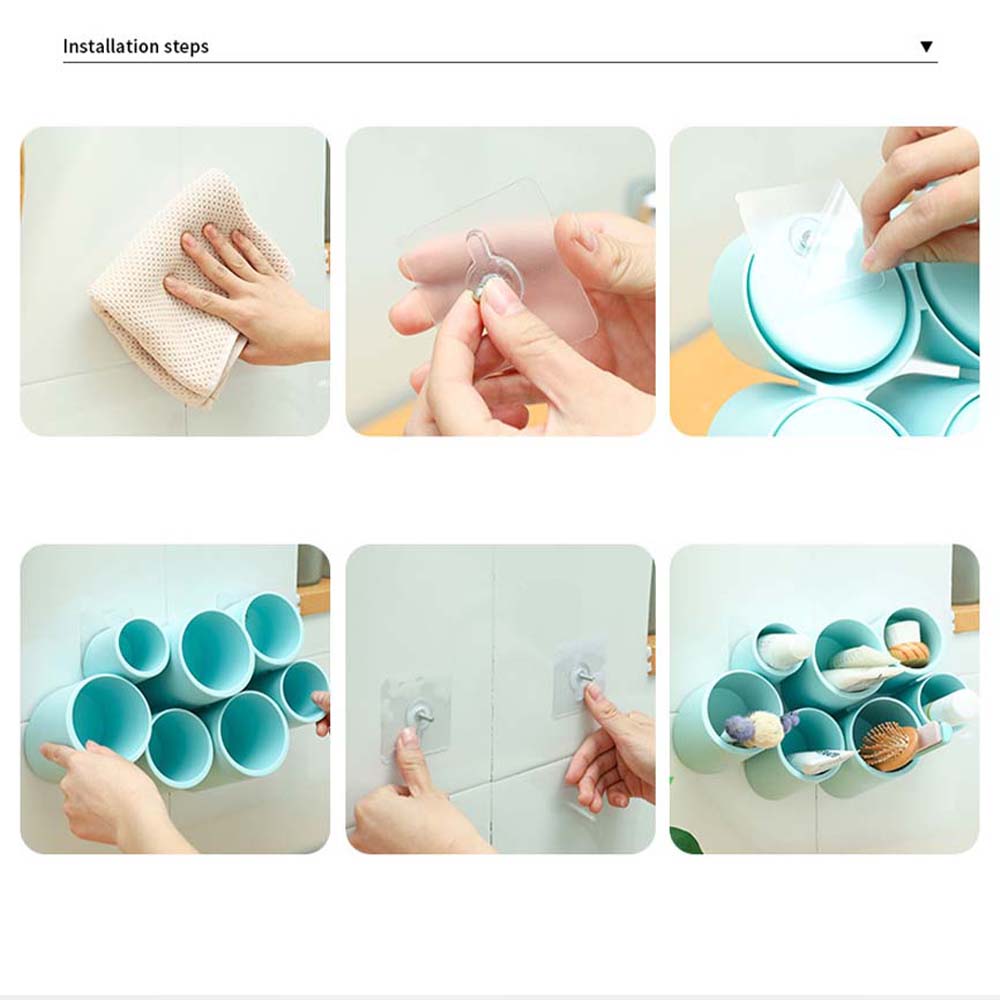 Installation steps ▼