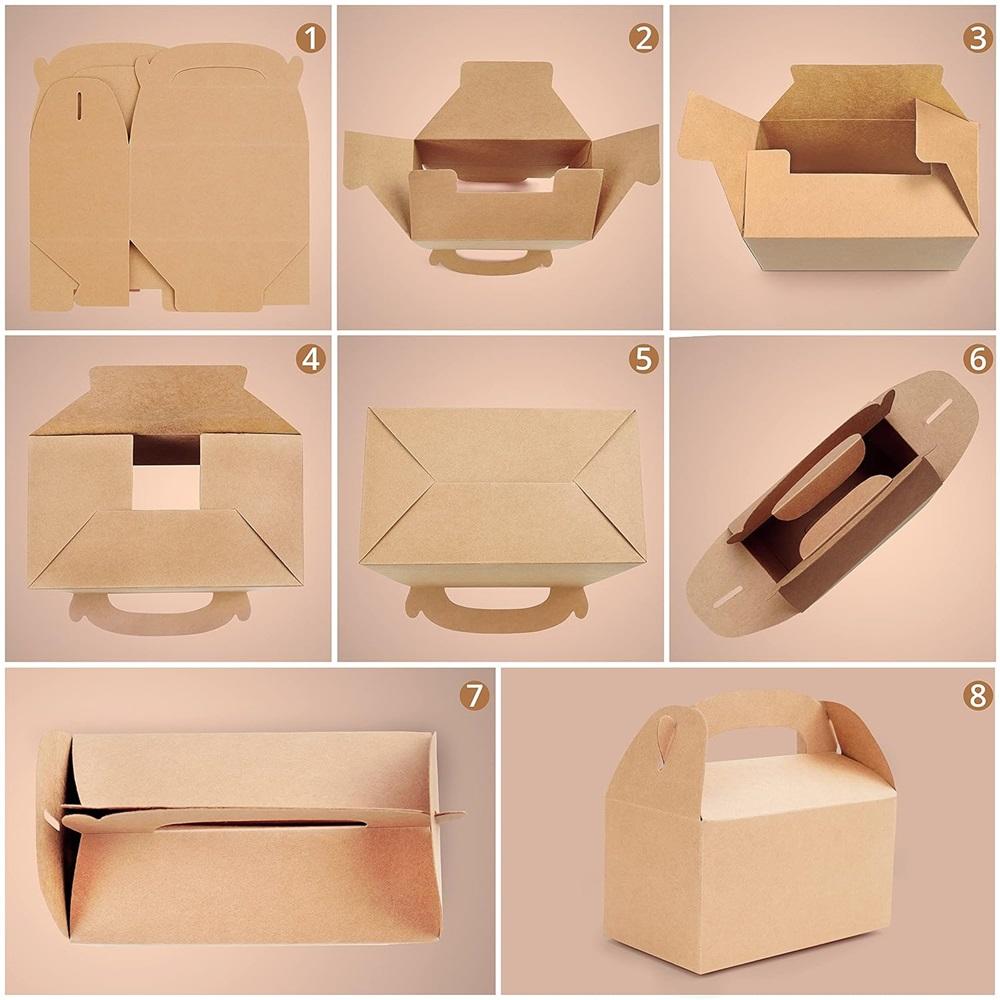 1

2

3

4

5

6

7

8