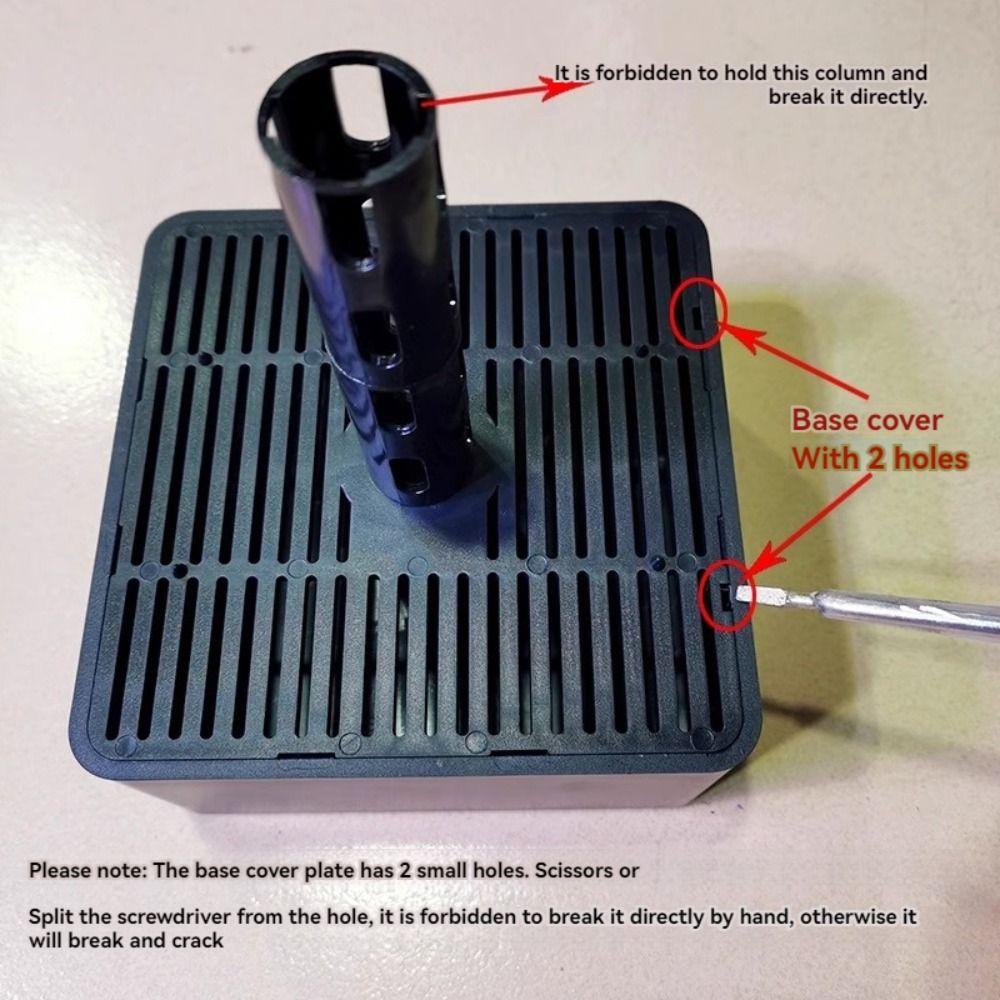 It is forbidden to hold this column and break it directly.

Base cover
With 2 holes

Please note: The base cover plate has 2 small holes. Scissors or

Split the screwdriver from the hole, it is forbidden to break it directly by hand, otherwise it will break and crack