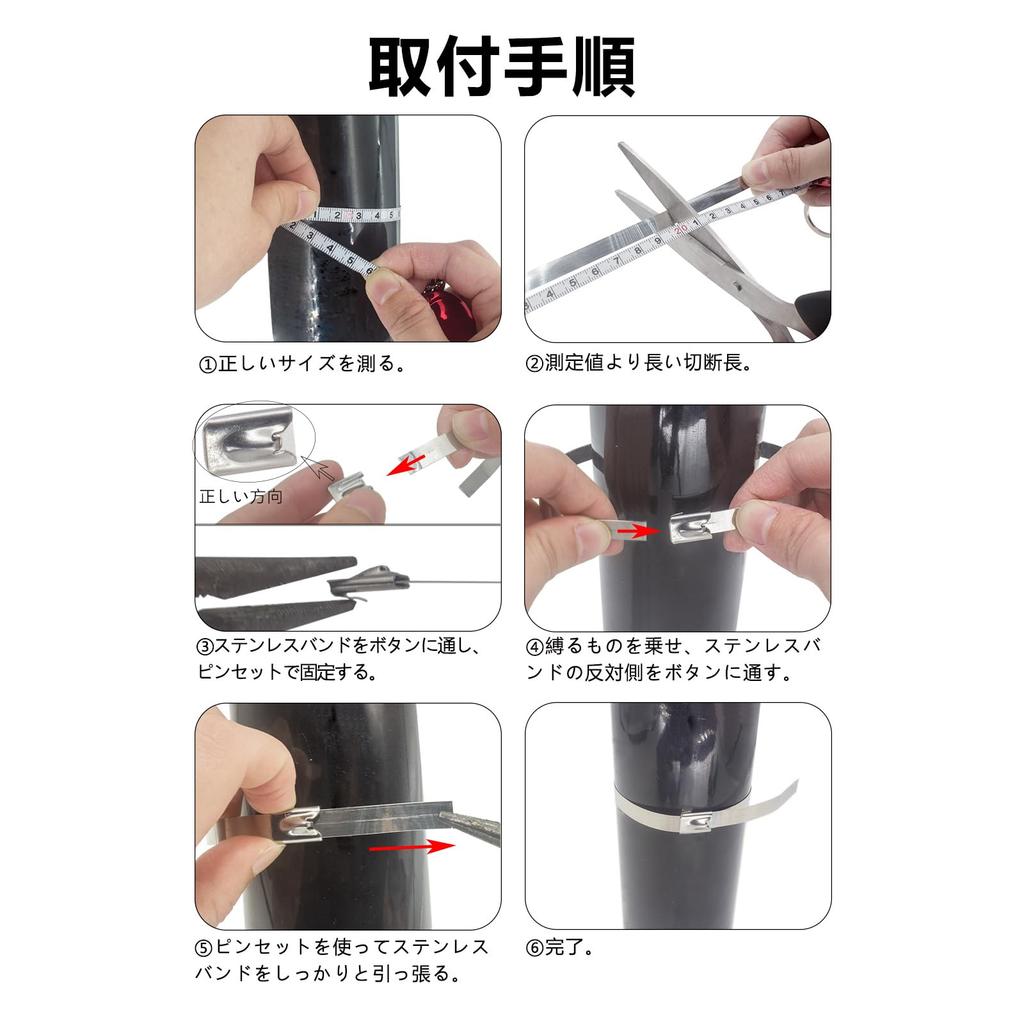 取付手順

①正しいサイズを測る。

②測定値より長い切断長。

正しい方向

③ステンレスバンドをボタンに通し、ピンセットで固定する。

④縛るものを乗せ、ステンレスバンドの反対側をボタンに通す。

⑤ピンセットを使ってステンレスバンドをしっかりと引っ張る。

⑥完了。