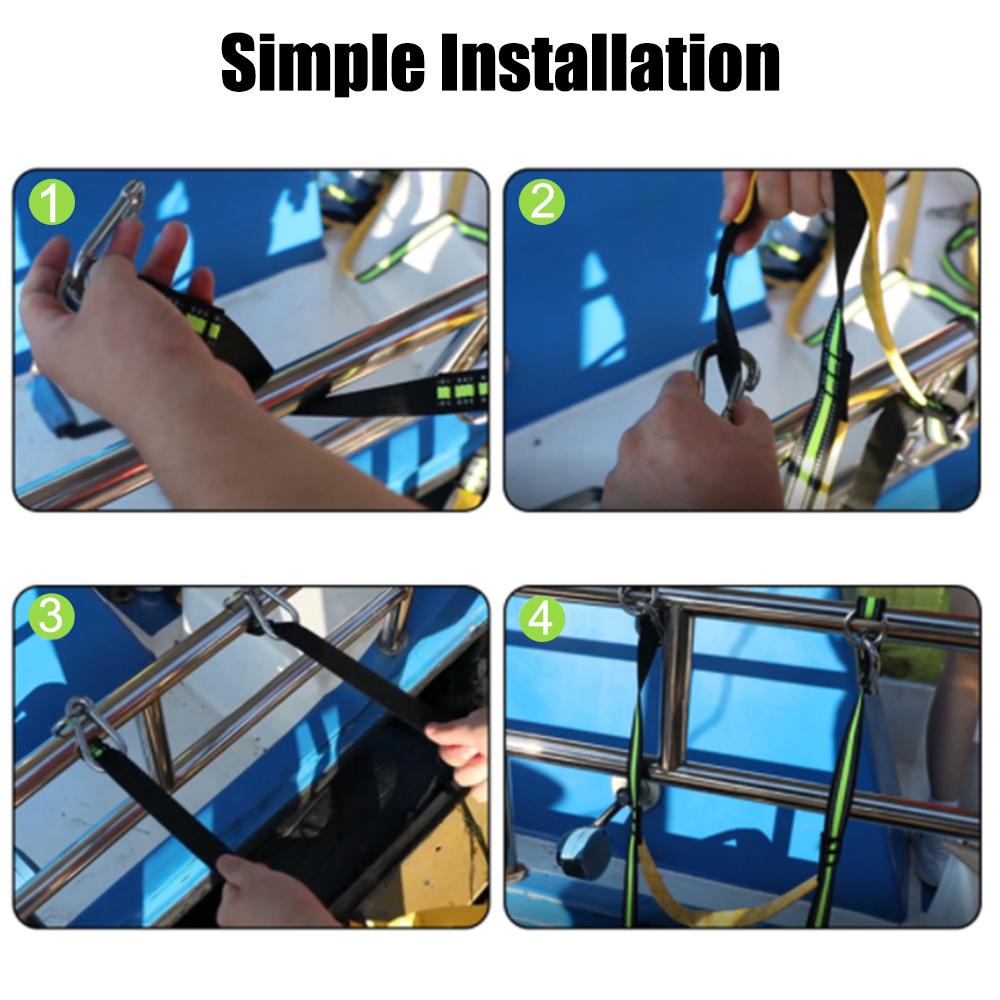 Simple Installation

1

2

3

4