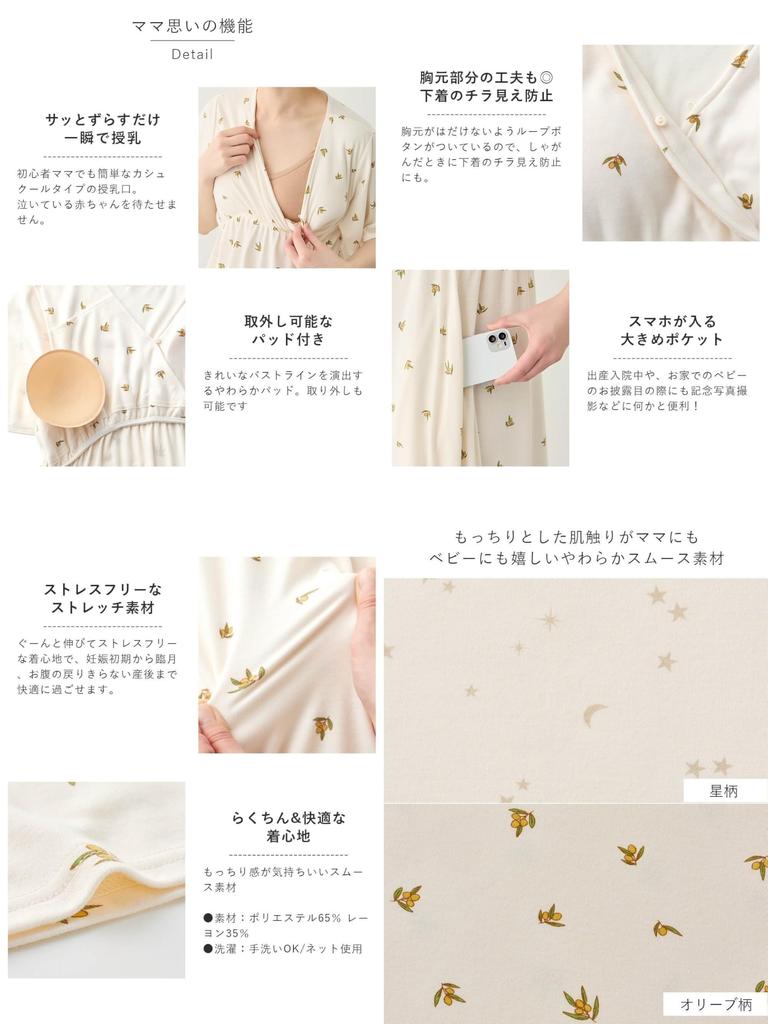 ママ思いの機能
Detail

サッとずらすだけ
一瞬で授乳

初心者ママでも簡単なカシュクールタイプの授乳口。
泣いている赤ちゃんを待たせません。

胸元部分の工夫も◎
下着のチラ見え防止

胸元がはだけないようループボタンがついているので、しゃがんだときに下着のチラ見え防止にも。

取外し可能な
パッド付き

きれいなバストラインを演出するやわらかパッド。取り外しも可能です

スマホが入る
大きめポケット

出産入院中や、お家でのベビーのお披露目の際にも記念写真撮影などに何かと便利！

もっちりとした肌触りがママにも
ベビーにも嬉しいやわらかスムース素材

ストレスフリーな
ストレッチ素材

ぐーんと伸びてストレスフリーな着心地で、妊娠初期から臨月、お腹の戻りきらない産後まで快適に過ごせます。

星柄

らくちん&快適な
着心地

もっちり感が気持ちいいスムース素材

●素材：ポリエステル65% レーヨン35%
●洗濯：手洗いOK/ネット使用

オリーブ柄