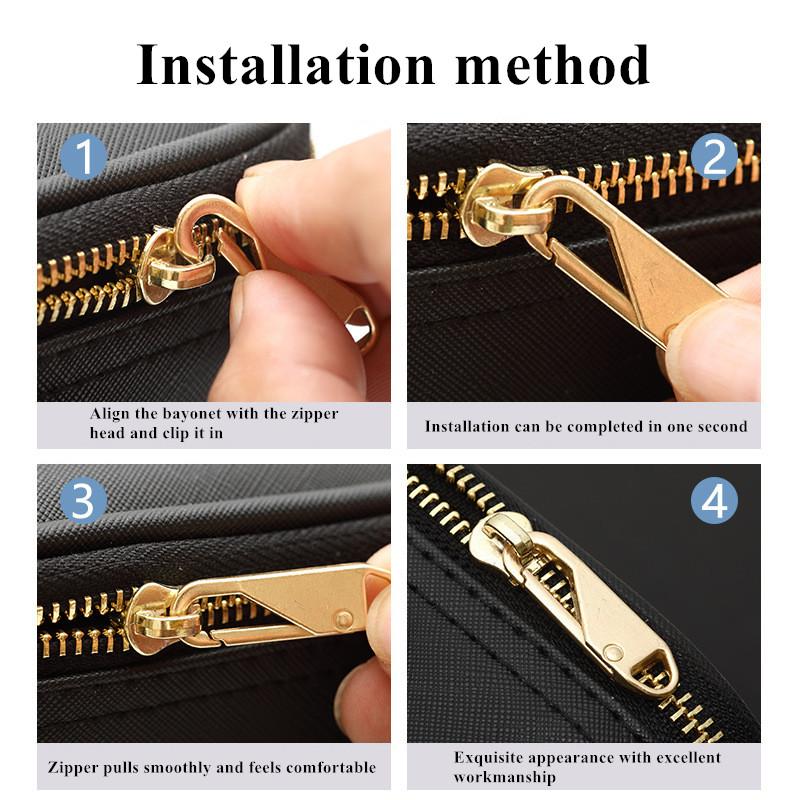 Installation method

1

Align the bayonet with the zipper head and clip it in

2

Installation can be completed in one second

3

Zipper pulls smoothly and feels comfortable

4

Exquisite appearance with excellent workmanship