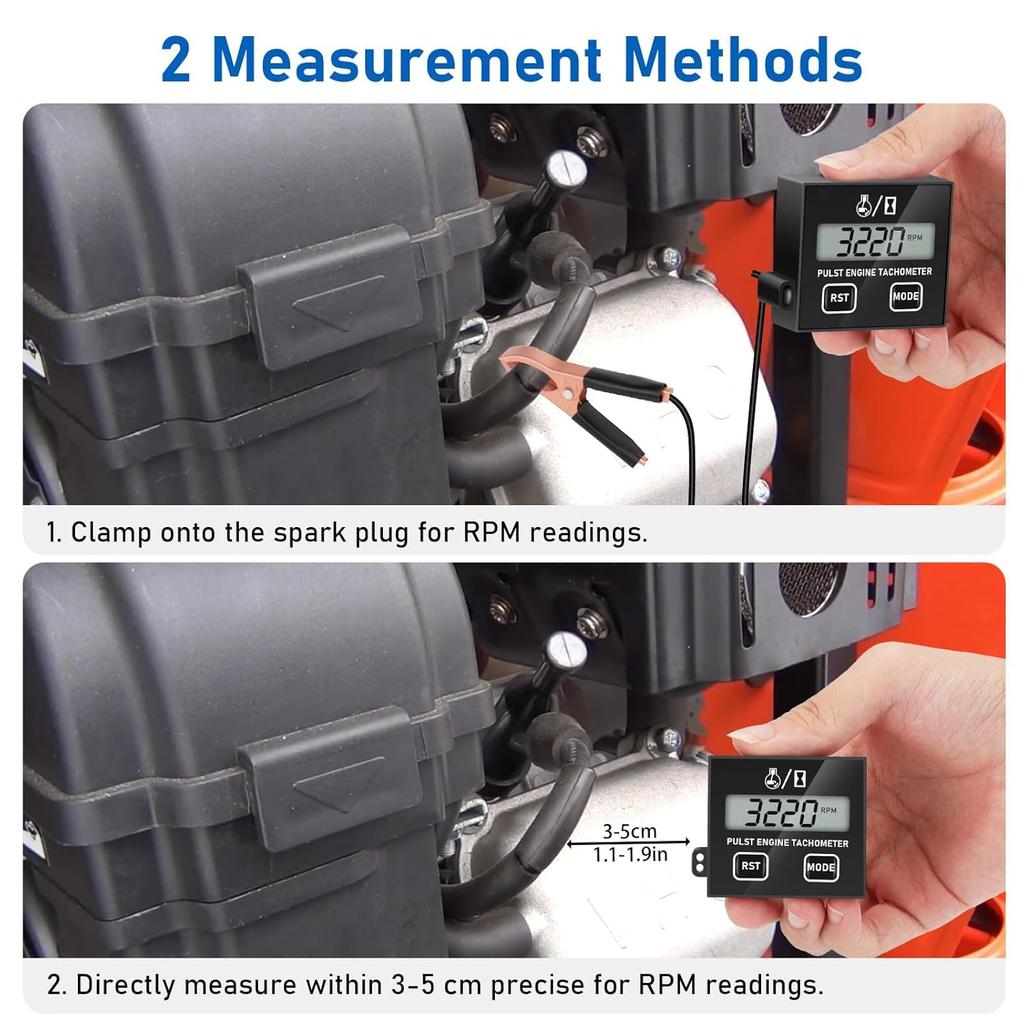 2 Measurement Methods

3220 RPM
PULST ENGINE TACHOMETER
RST
MODE

1. Clamp onto the spark plug for RPM readings.

3-5cm
1.1-1.9in

3220 RPM
PULST ENGINE TACHOMETER
RST
MODE

2. Directly measure within 3-5 cm precise for RPM readings.