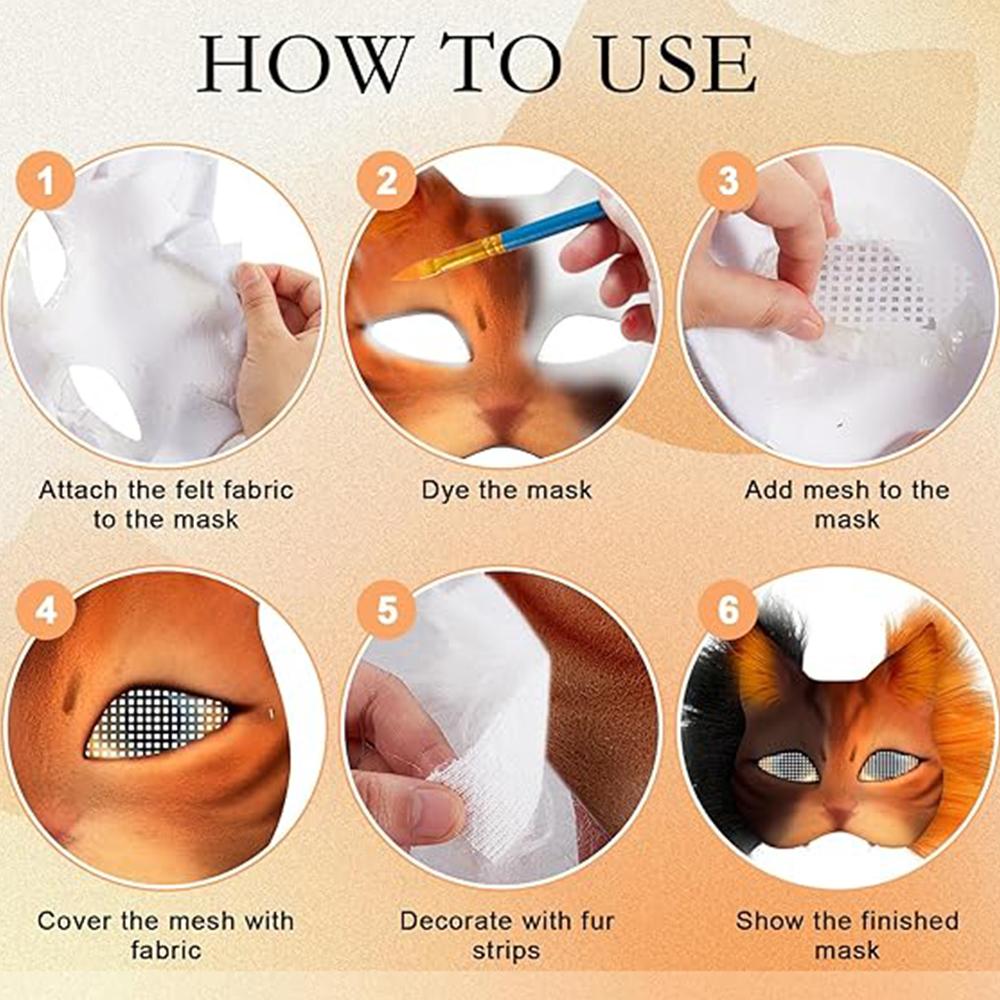 HOW TO USE

1
Attach the felt fabric to the mask

2
Dye the mask

3
Add mesh to the mask

4
Cover the mesh with fabric

5
Decorate with fur strips

6
Show the finished mask