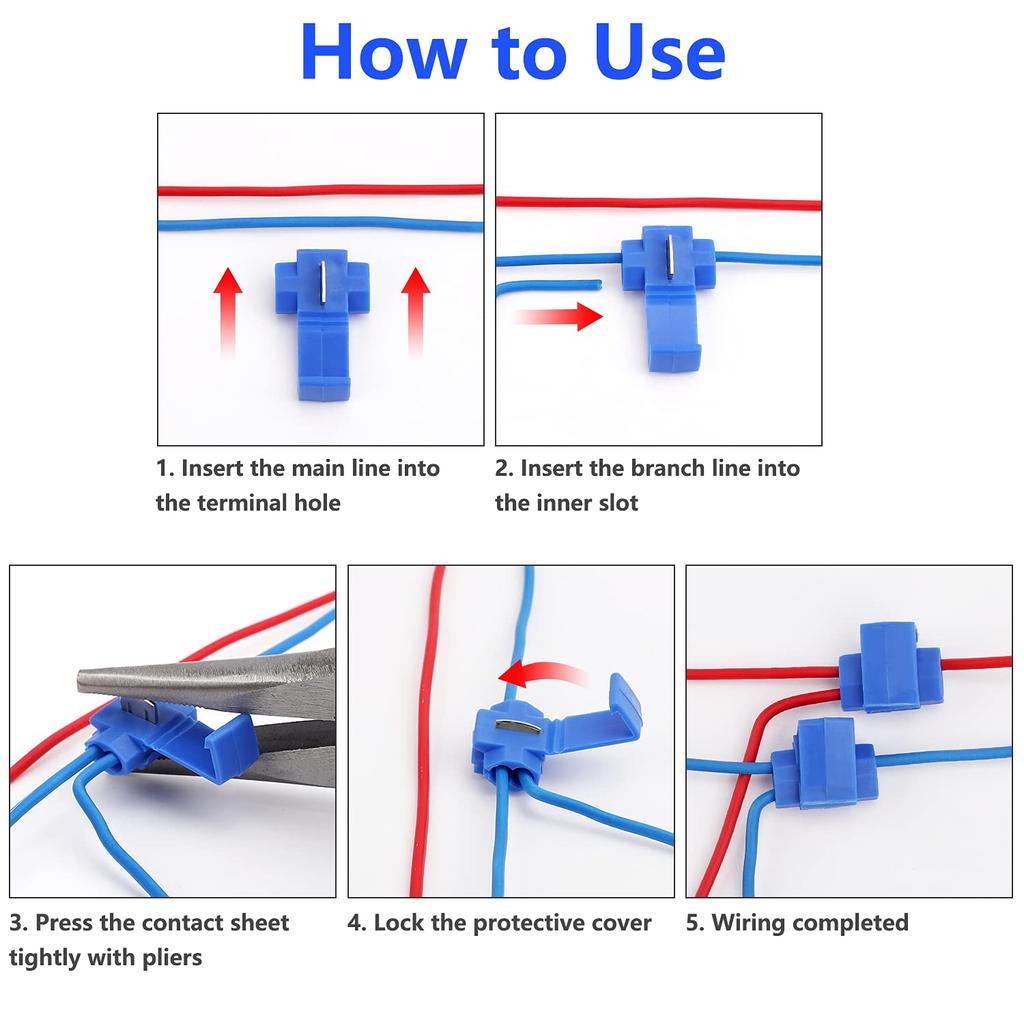 How to Use

1. Insert the main line into the terminal hole

2. Insert the branch line into the inner slot

3. Press the contact sheet tightly with pliers

4. Lock the protective cover

5. Wiring completed