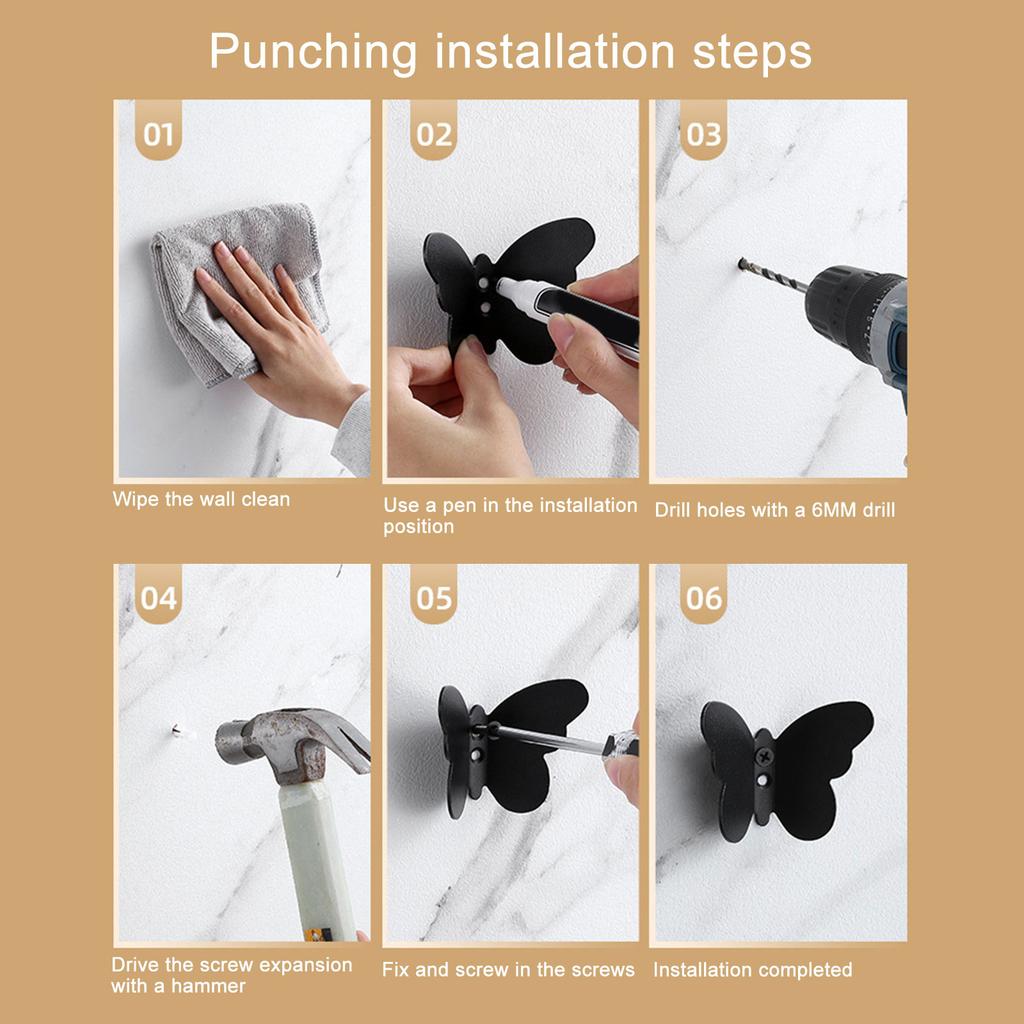 Punching installation steps

01

Wipe the wall clean

02

Use a pen in the installation position

03

Drill holes with a 6MM drill

04

Drive the screw expansion with a hammer

05

Fix and screw in the screws

06

Installation completed