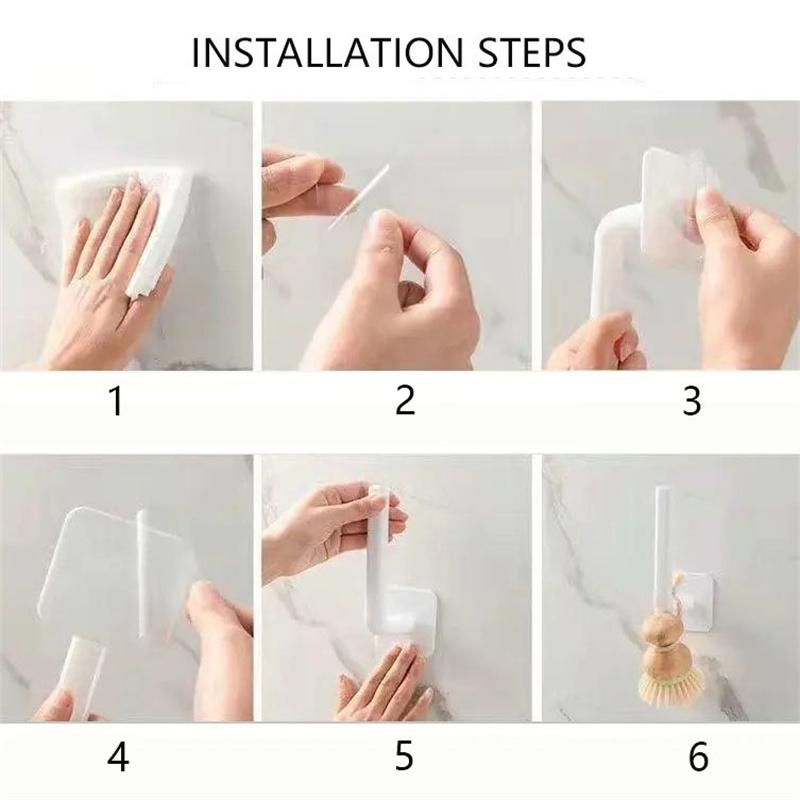 INSTALLATION STEPS

1

2

3

4

5

6