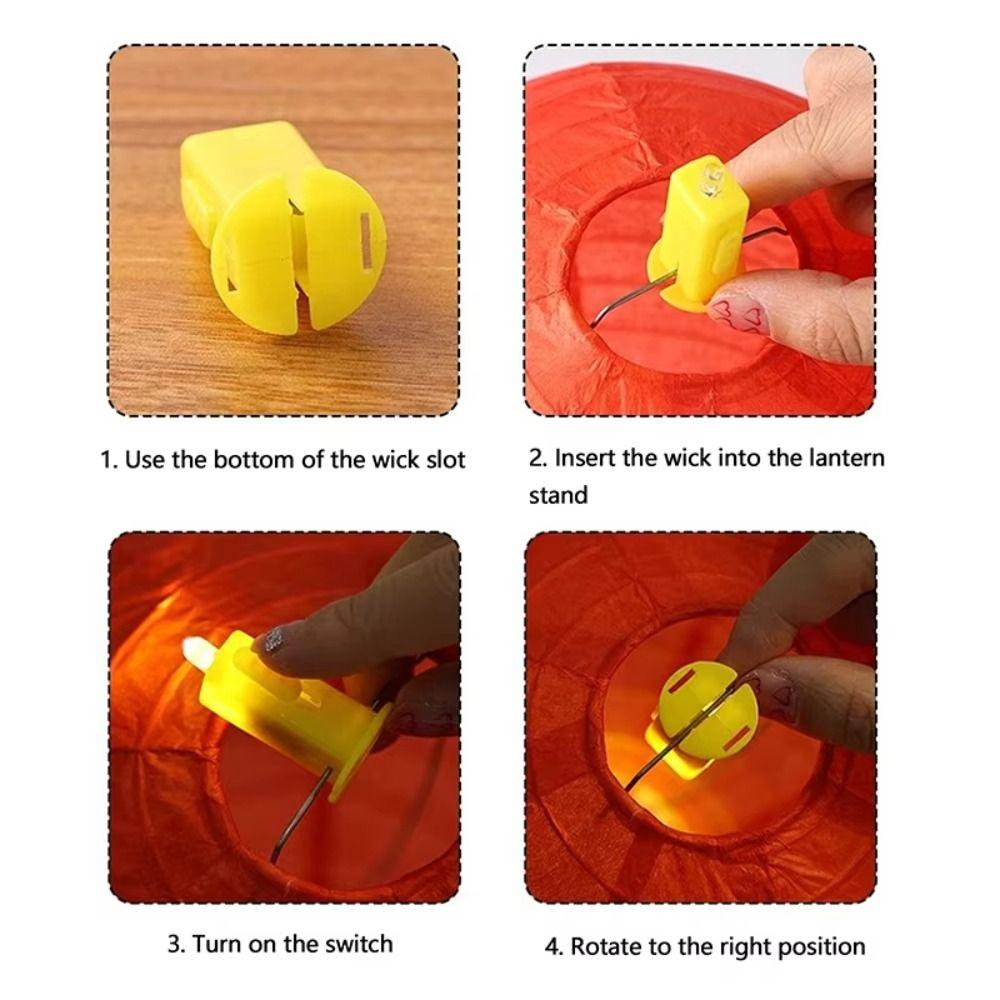 1. Use the bottom of the wick slot

2. Insert the wick into the lantern stand

3. Turn on the switch

4. Rotate to the right position