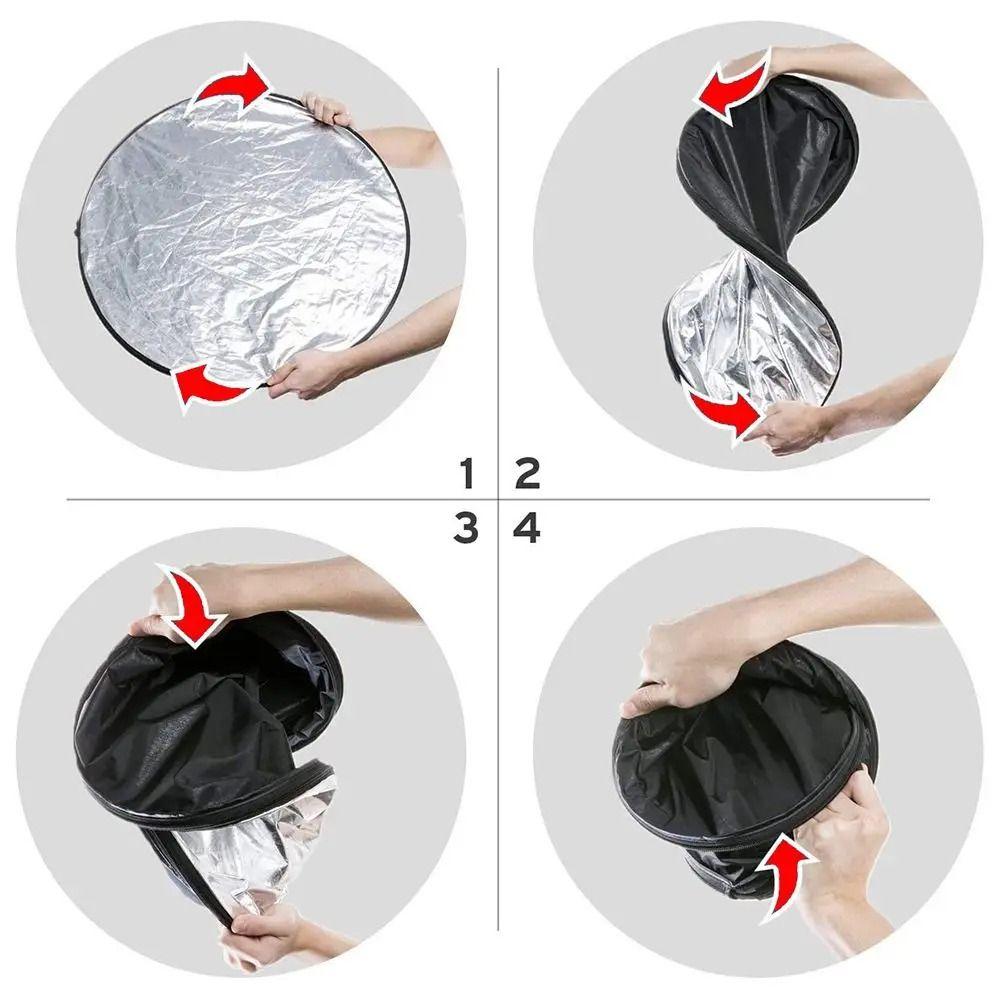 1 2
3 4